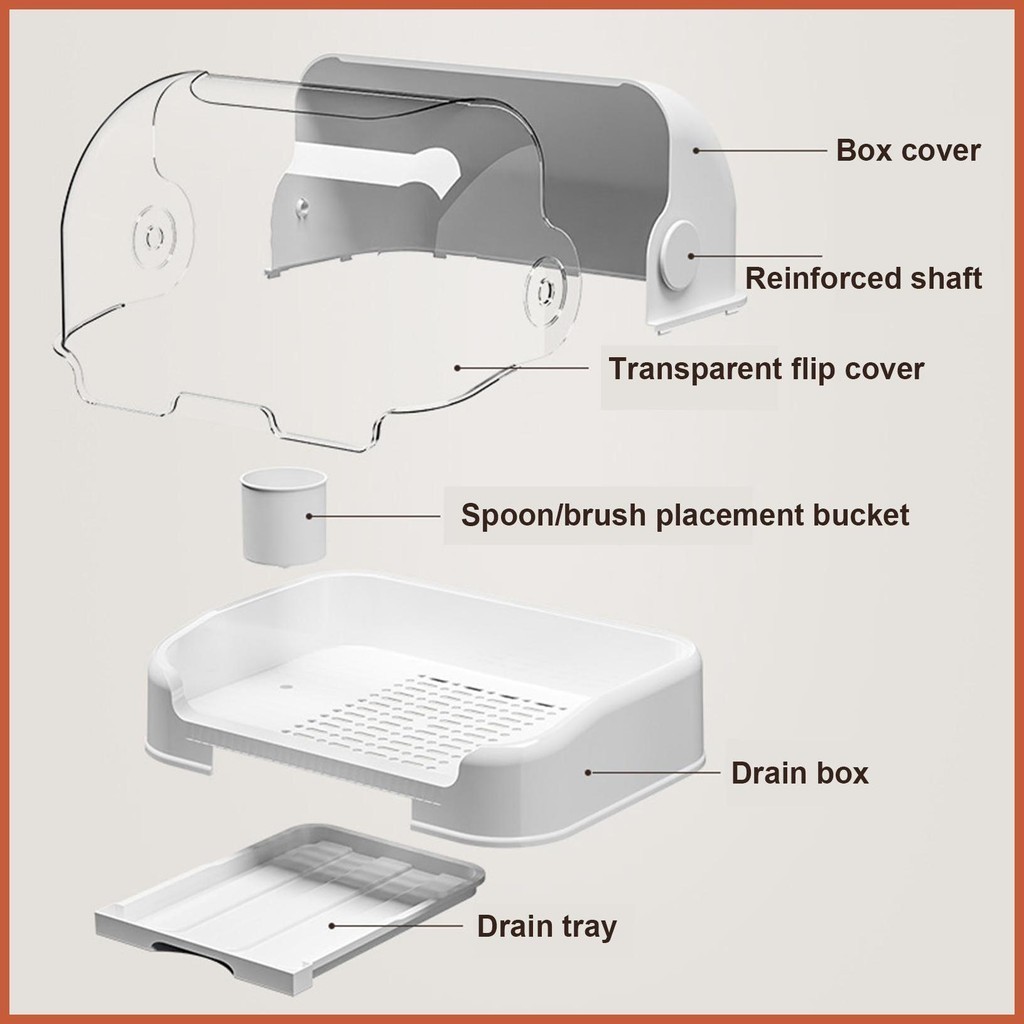 Box cover

Reinforced shaft

Transparent flip cover

Spoon/brush placement bucket

Drain box

Drain tray