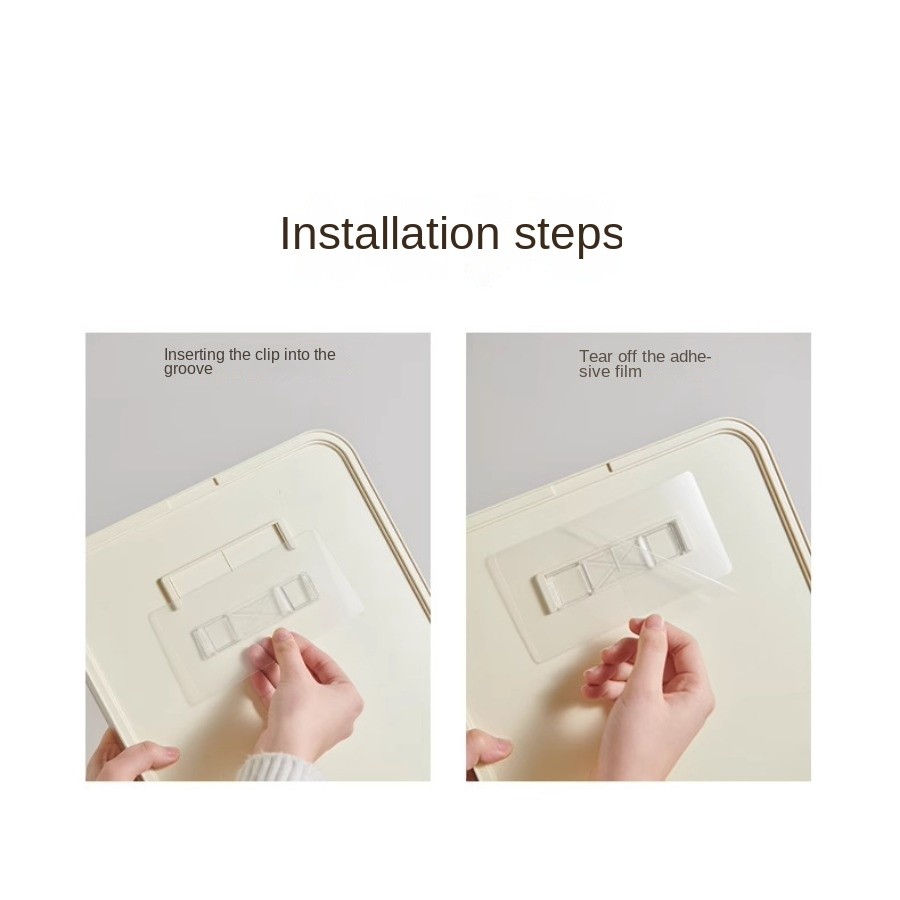 Installation steps

Inserting the clip into the groove

Tear off the adhesive film