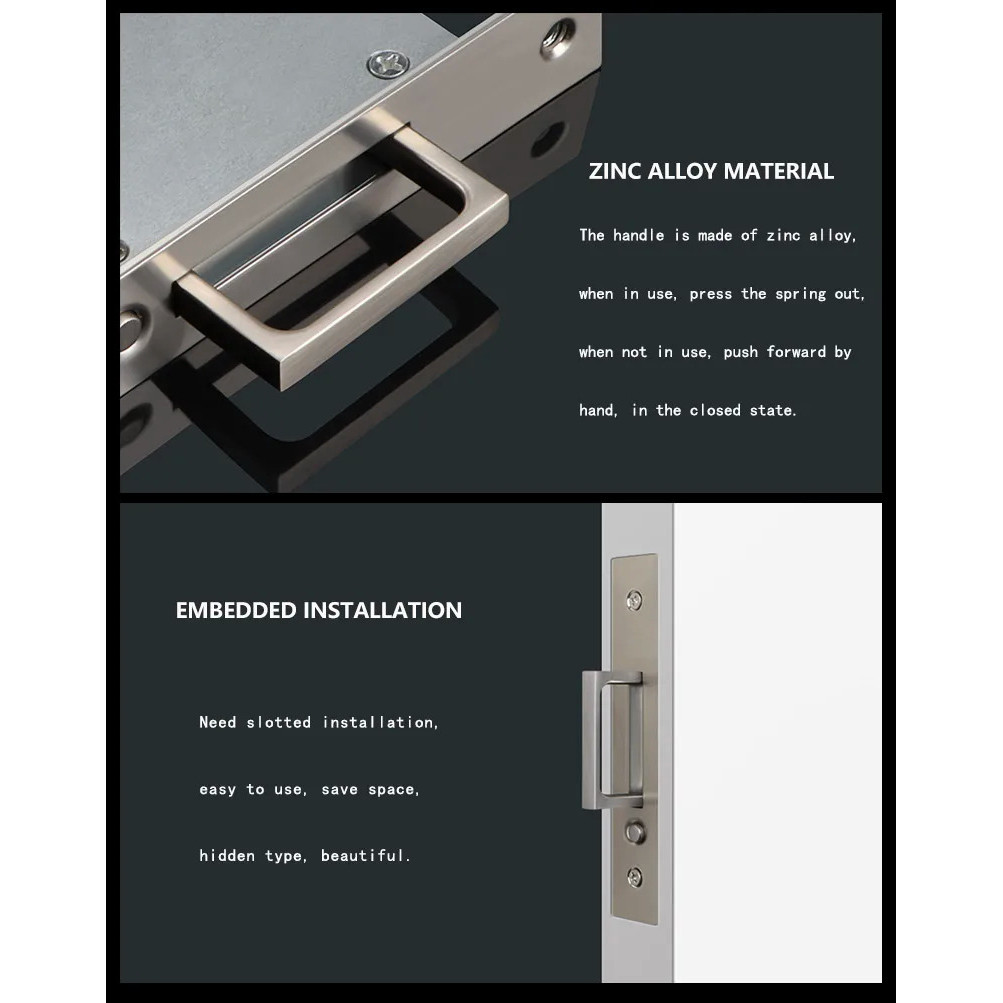 ZINC ALLOY MATERIAL

The handle is made of zinc alloy, when in use, press the spring out, when not in use, push forward by hand, in the closed state.

EMBEDDED INSTALLATION

Need slotted installation, easy to use, save space, hidden type, beautiful.