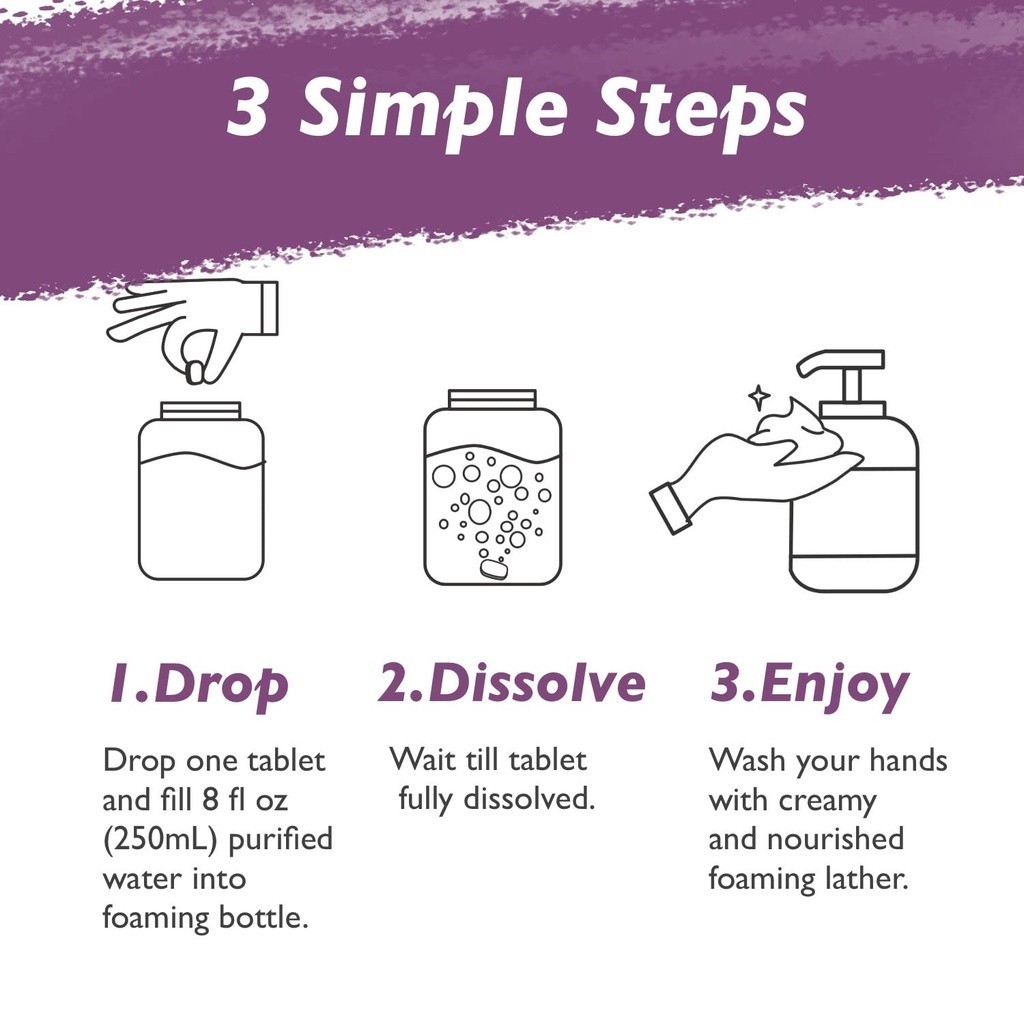 3 Simple Steps

1.Drop

Drop one tablet and fill 8 fl oz (250mL) purified water into foaming bottle.

2.Dissolve

Wait till tablet fully dissolved.

3.Enjoy

Wash your hands with creamy and nourished foaming lather.