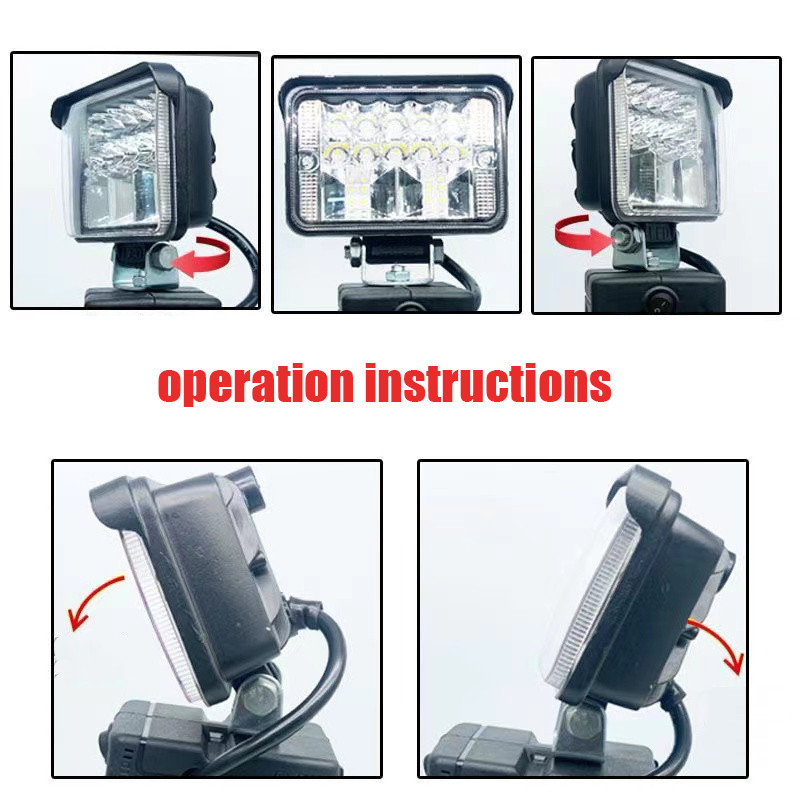 operation instructions