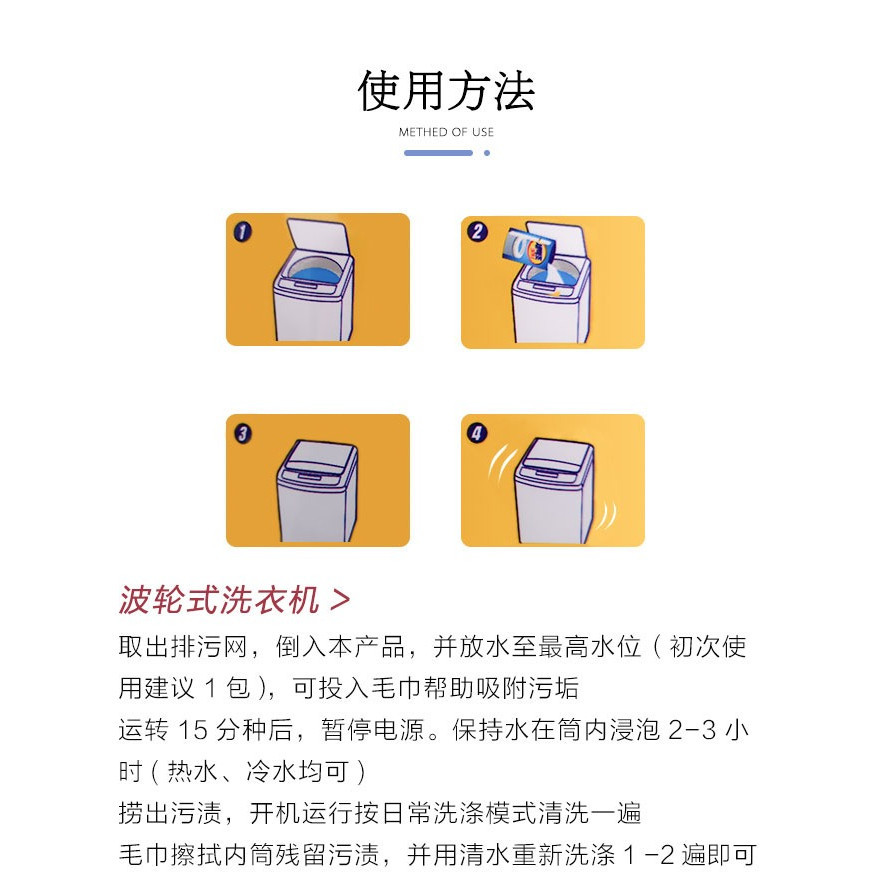 使用方法

METHED OF USE

1

2

3

4

波轮式洗衣机 >

取出排污网，倒入本产品，并放水至最高水位（初次使用建议 1 包），可投入毛巾帮助吸附污垢

运转 15 分种后，暂停电源。保持水在筒内浸泡 2-3 小时（热水、冷水均可）

捞出污渍，开机运行按日常洗涤模式清洗一遍

毛巾擦拭内筒残留污渍，并用清水重新洗涤 1 -2 遍即可