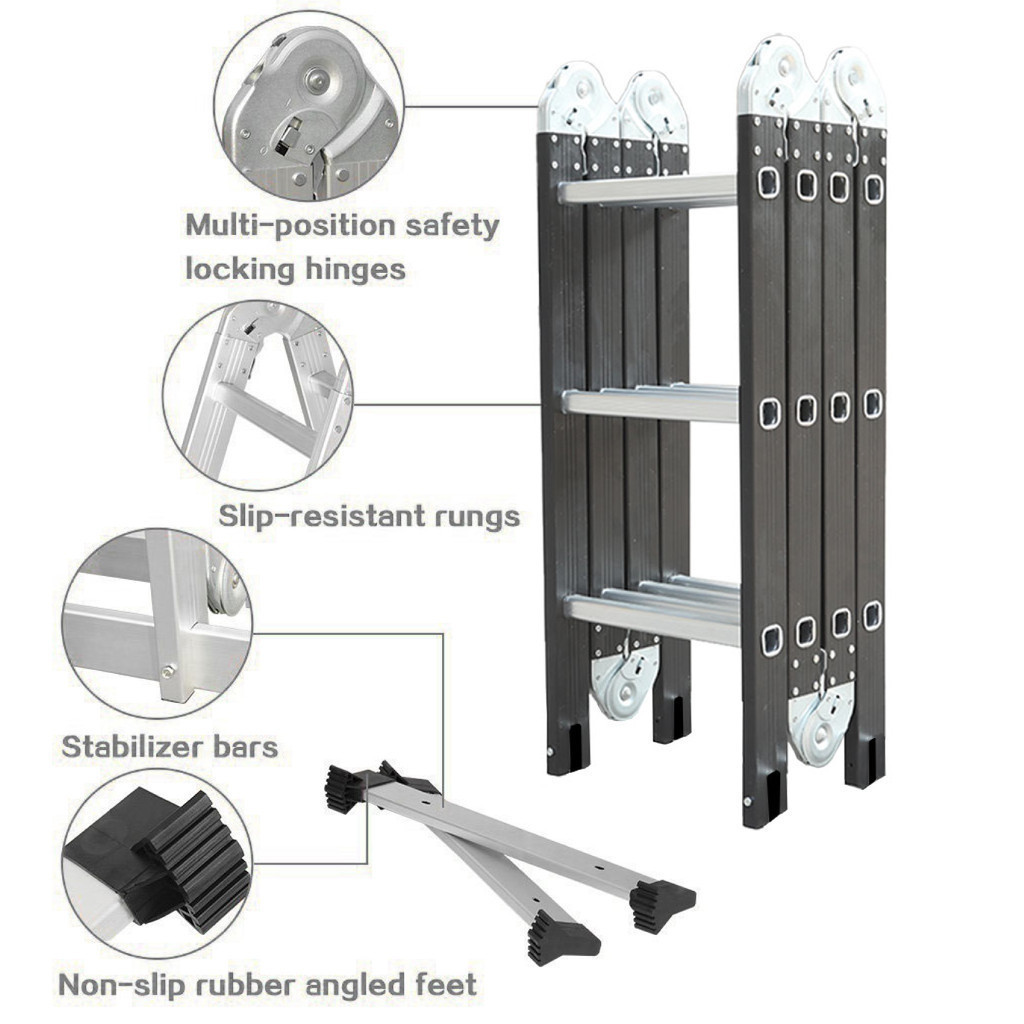 Multi-position safety locking hinges

Slip-resistant rungs

Stabilizer bars

Non-slip rubber angled feet