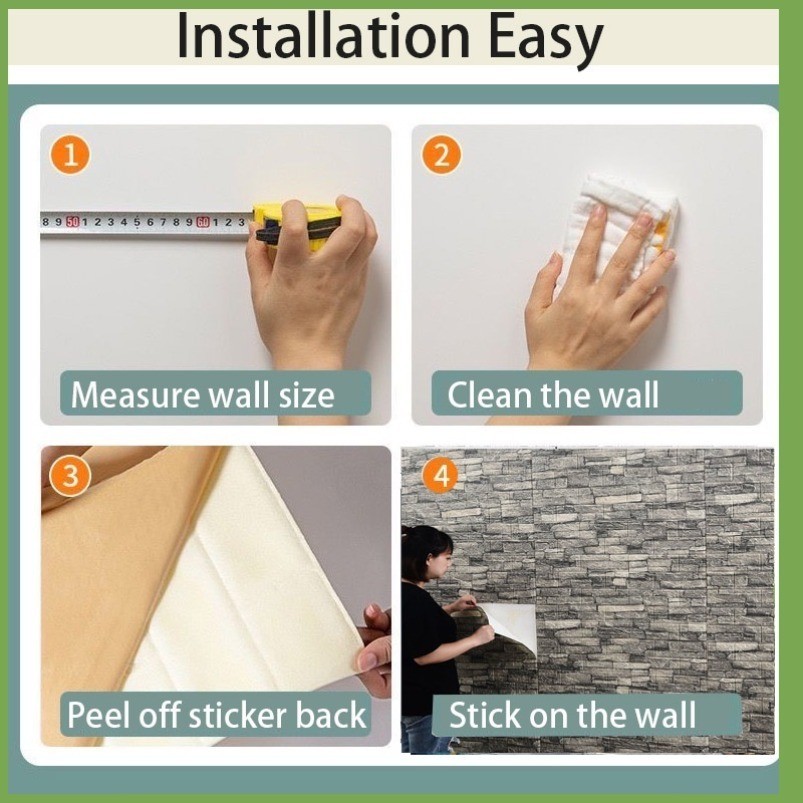 Installation Easy

1

8 9 50 1 2 3 4 5 6 7 8 9 60 1 2 3

Measure wall size

2

Clean the wall

3

Peel off sticker back

4

Stick on the wall