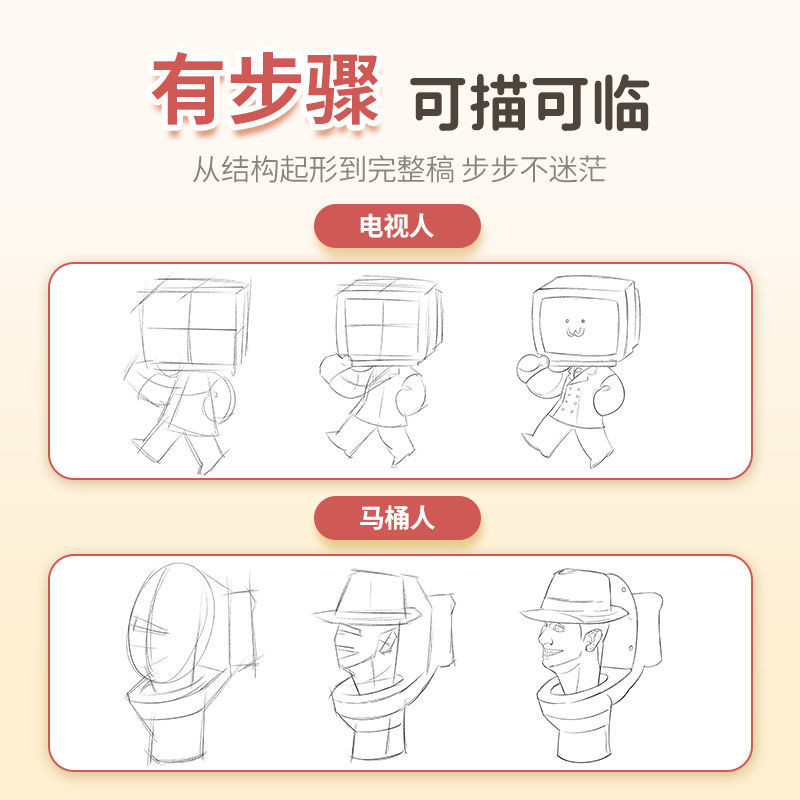 有步骤 可描可临

从结构起形到完整稿 步步不迷茫

电视人

马桶人