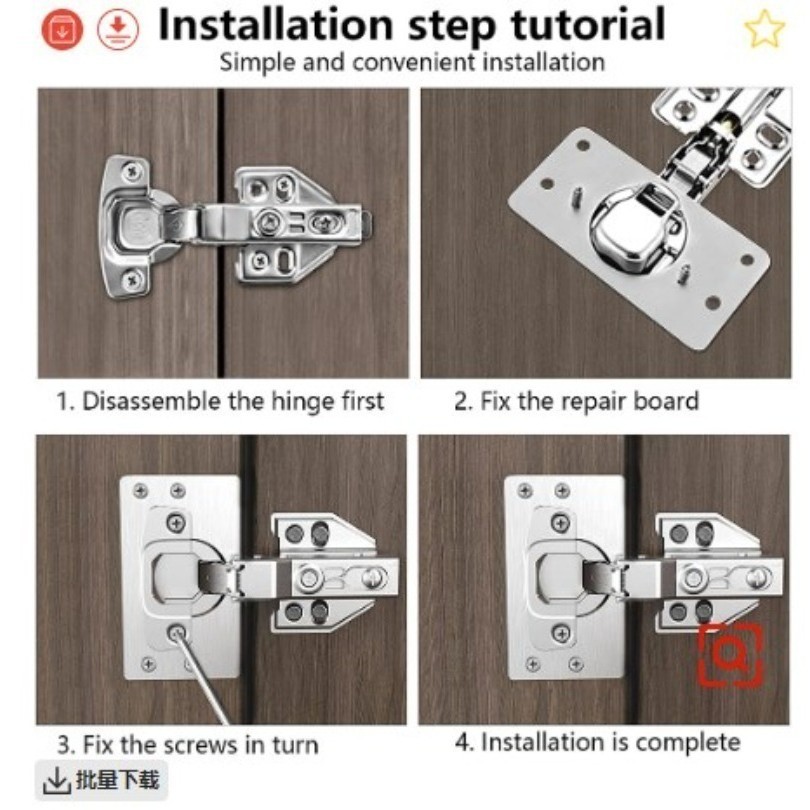 Installation step tutorial

Simple and convenient installation

1. Disassemble the hinge first

2. Fix the repair board

3. Fix the screws in turn

4. Installation is complete

批量下载