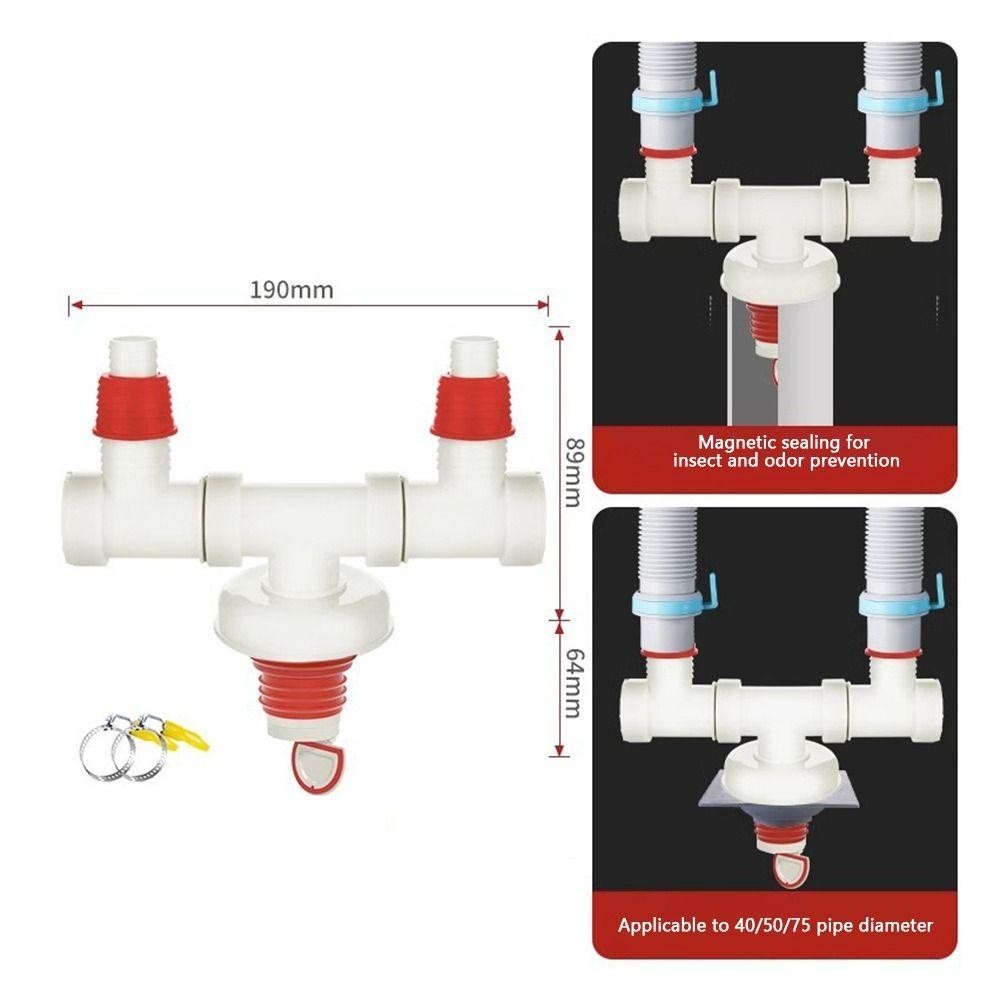 190mm

89mm

64mm

Magnetic sealing for insect and odor prevention

Applicable to 40/50/75 pipe diameter