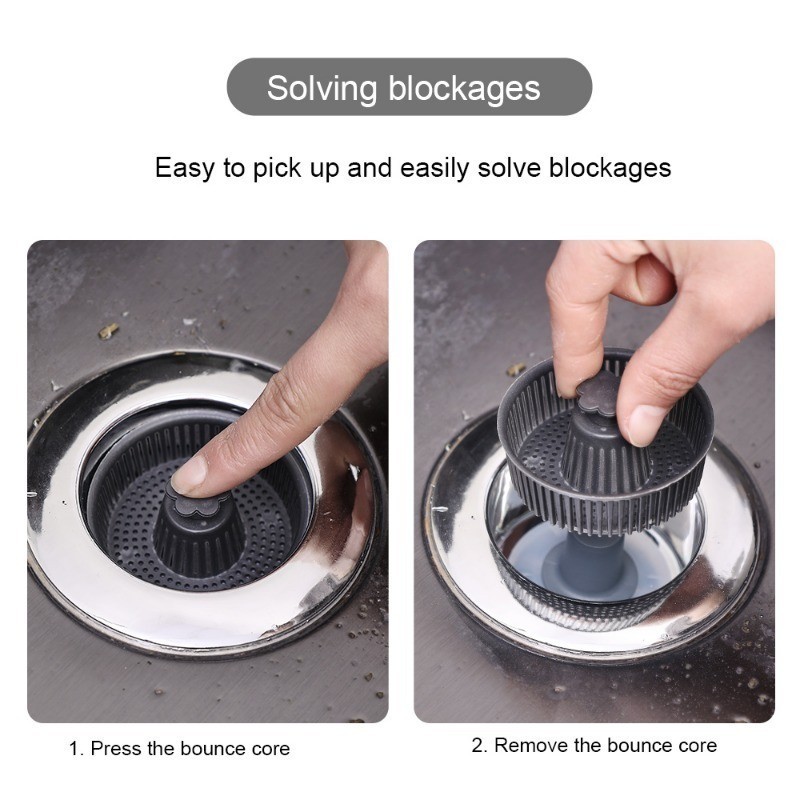 Solving blockages

Easy to pick up and easily solve blockages

1. Press the bounce core

2. Remove the bounce core