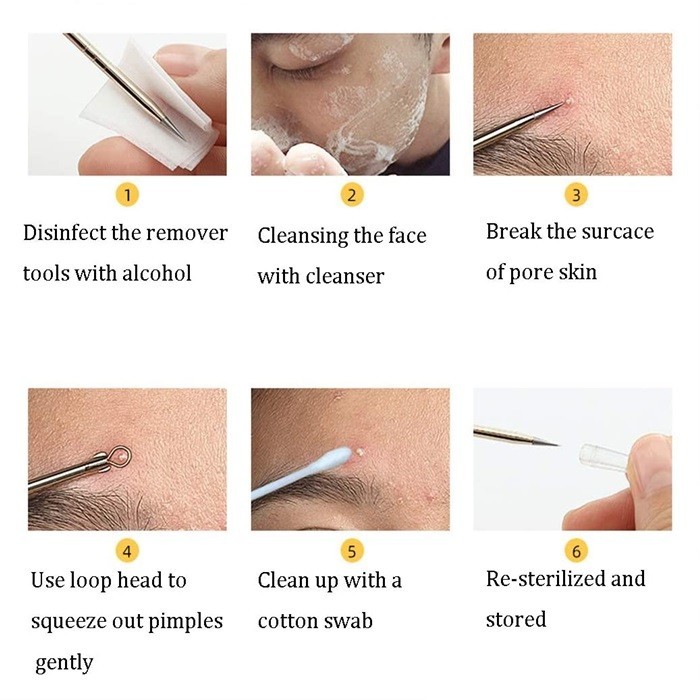 1
Disinfect the remover tools with alcohol

2
Cleansing the face with cleanser

3
Break the surcace of pore skin

4
Use loop head to squeeze out pimples gently

5
Clean up with a cotton swab

6
Re-sterilized and stored