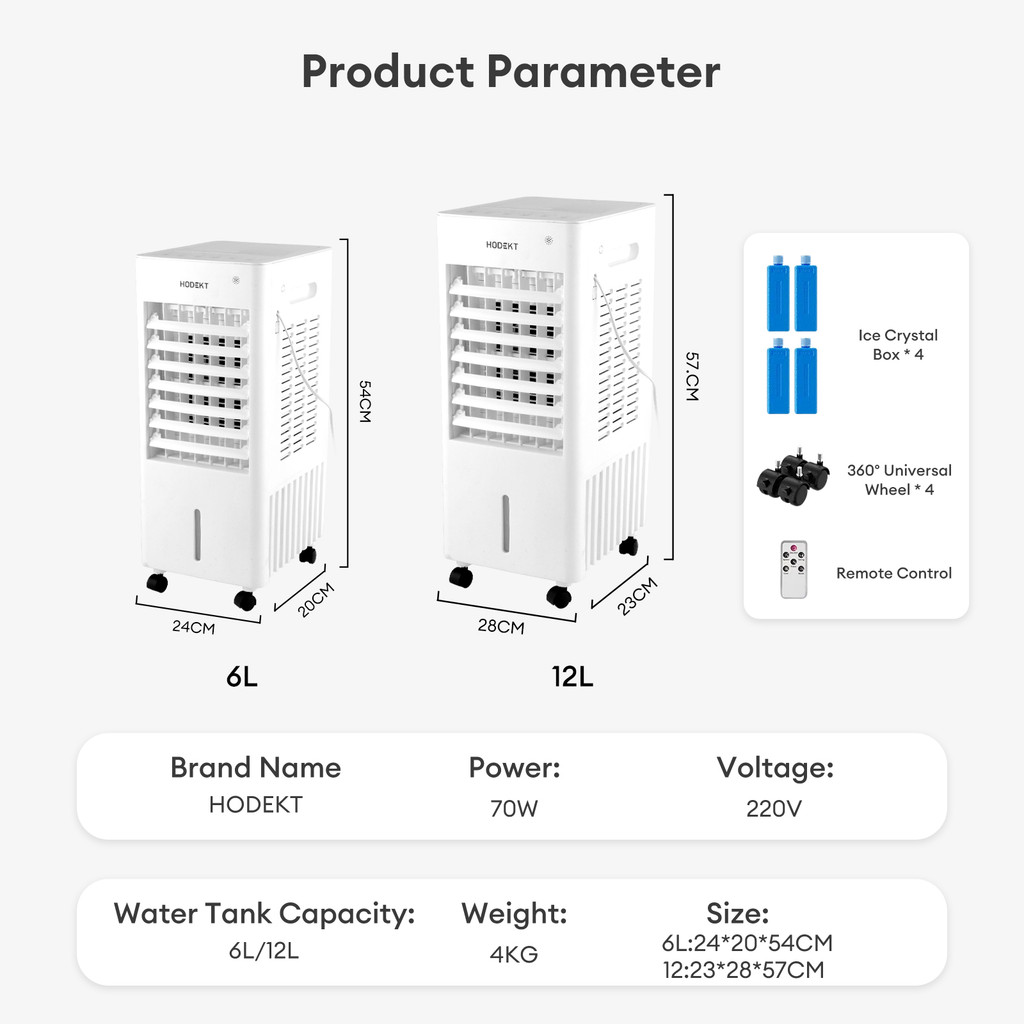 Product Parameter

HODEKT

54CM

24CM

20CM

6L

HODEKT

57CM

28CM

23CM

12L

Ice Crystal Box * 4

360° Universal Wheel * 4

Remote Control

Brand Name
HODEKT

Power:
70W

Voltage:
220V

Water Tank Capacity:
6L/12L

Weight:
4KG

Size:
6L:24*20*54CM
12:23*28*57CM