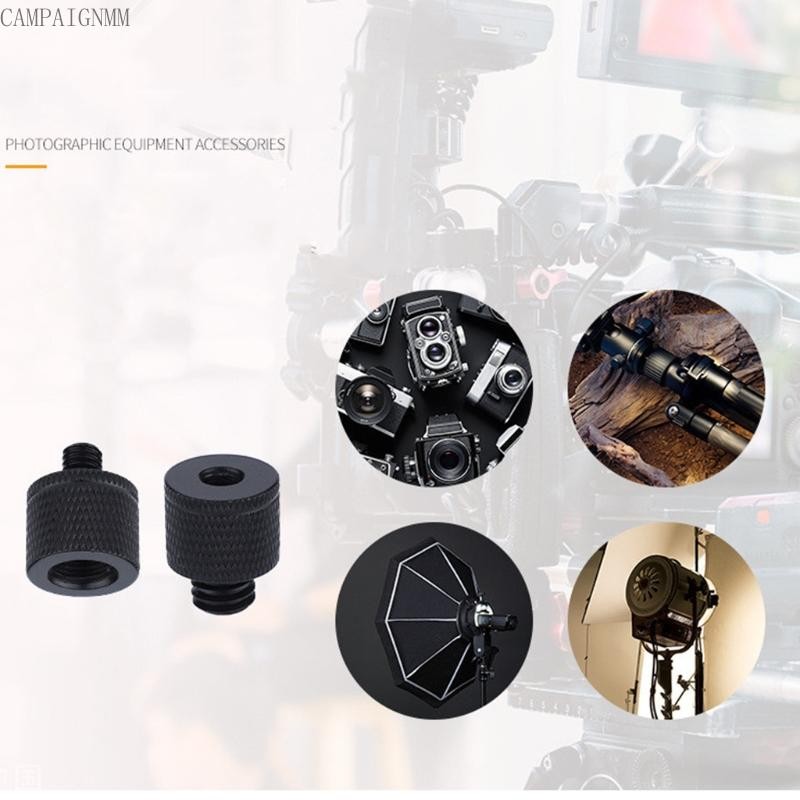 CAMPAIGNMM

PHOTOGRAPHIC EQUIPMENT ACCESSORIES