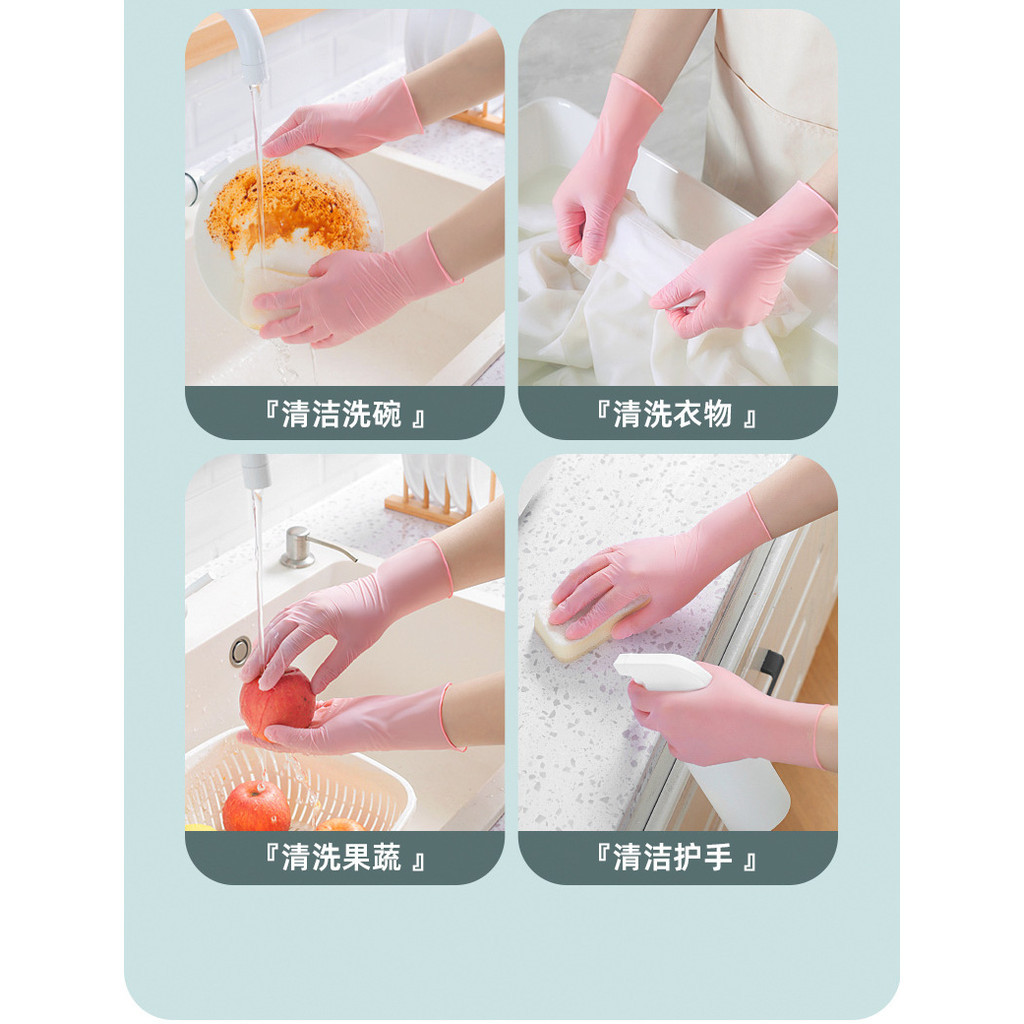 『清洁洗碗』

『清洗衣物』

『清洗果蔬』

『清洁护手』