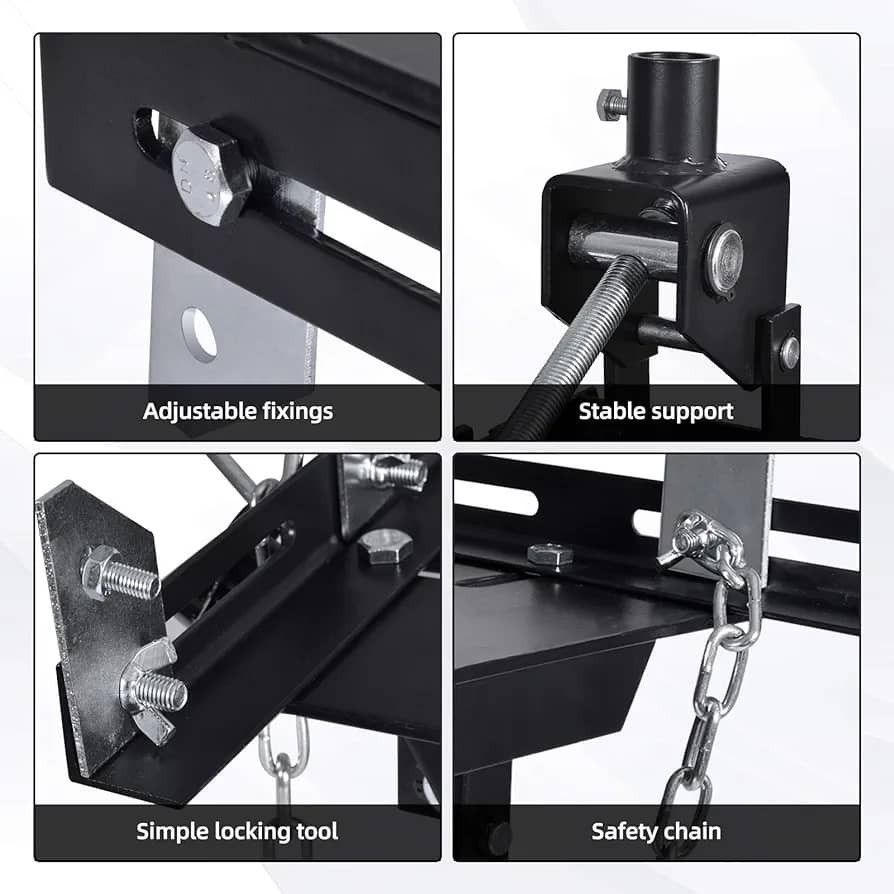 Adjustable fixings

Stable support

Simple locking tool

Safety chain