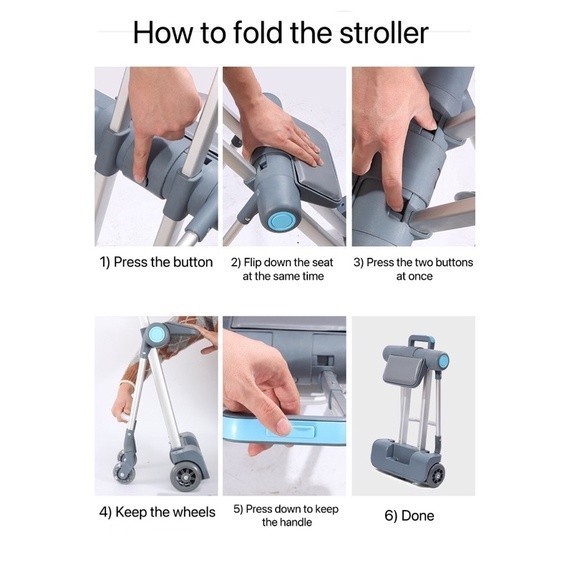 How to fold the stroller

1) Press the button

2) Flip down the seat at the same time

3) Press the two buttons at once

4) Keep the wheels

5) Press down to keep the handle

6) Done