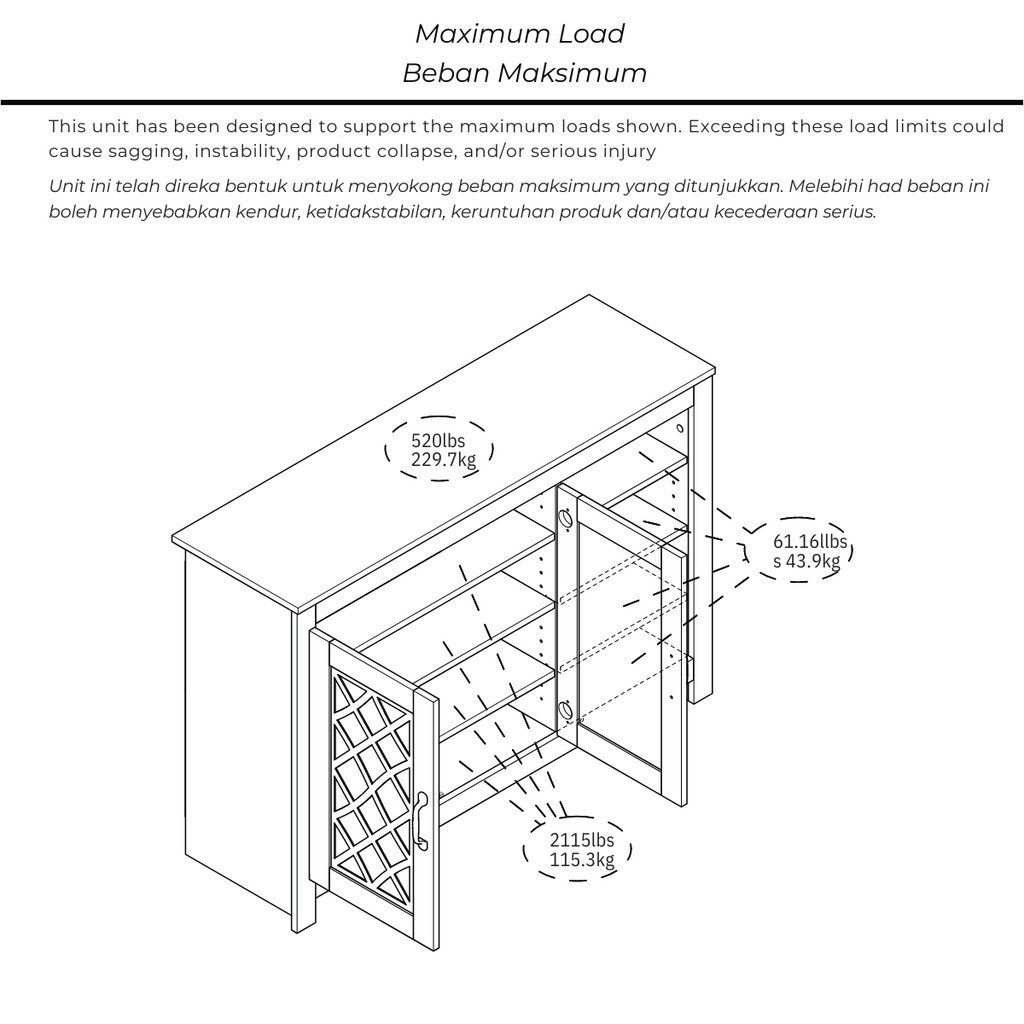 Maximum Load
Beban Maksimum

This unit has been designed to support the maximum loads shown. Exceeding these load limits could cause sagging, instability, product collapse, and/or serious injury

Unit ini telah direka bentuk untuk menyokong beban maksimum yang ditunjukkan. Melebihi had beban ini boleh menyebabkan kendur, ketidakstabilan, keruntuhan produk dan/atau kecederaan serius.

520lbs
229.7kg

61.16llbs
s 43.9kg

2115lbs
115.3kg