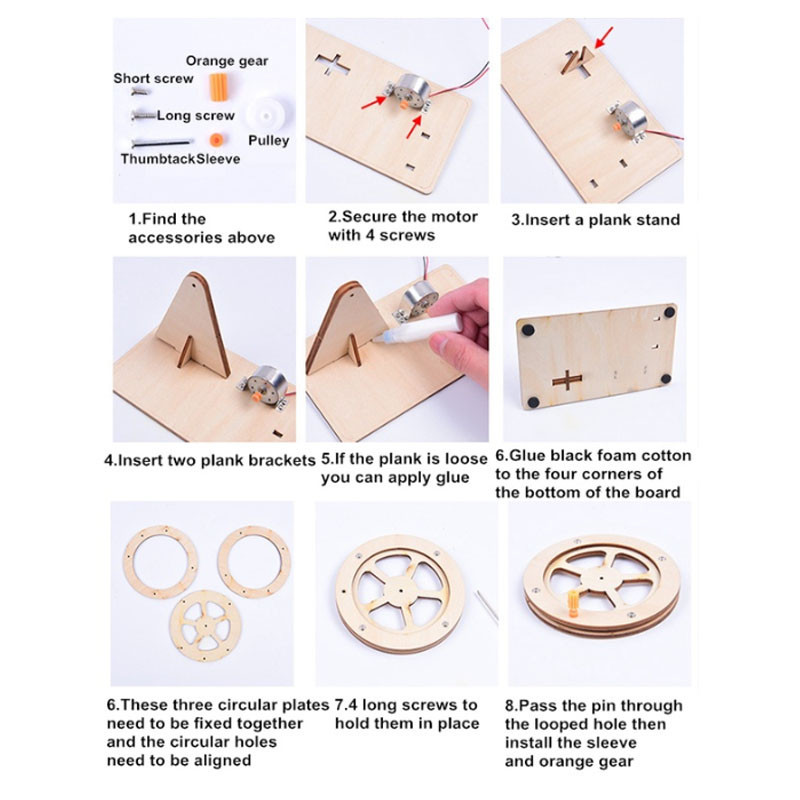 Orange gear
Short screw
Long screw
Pulley
ThumbtackSleeve

1.Find the accessories above

2.Secure the motor with 4 screws

3.Insert a plank stand

4.Insert two plank brackets

5.If the plank is loose you can apply glue

6.Glue black foam cotton to the four corners of the bottom of the board

6.These three circular plates need to be fixed together and the circular holes need to be aligned

7.4 long screws to hold them in place

8.Pass the pin through the looped hole then install the sleeve and orange gear