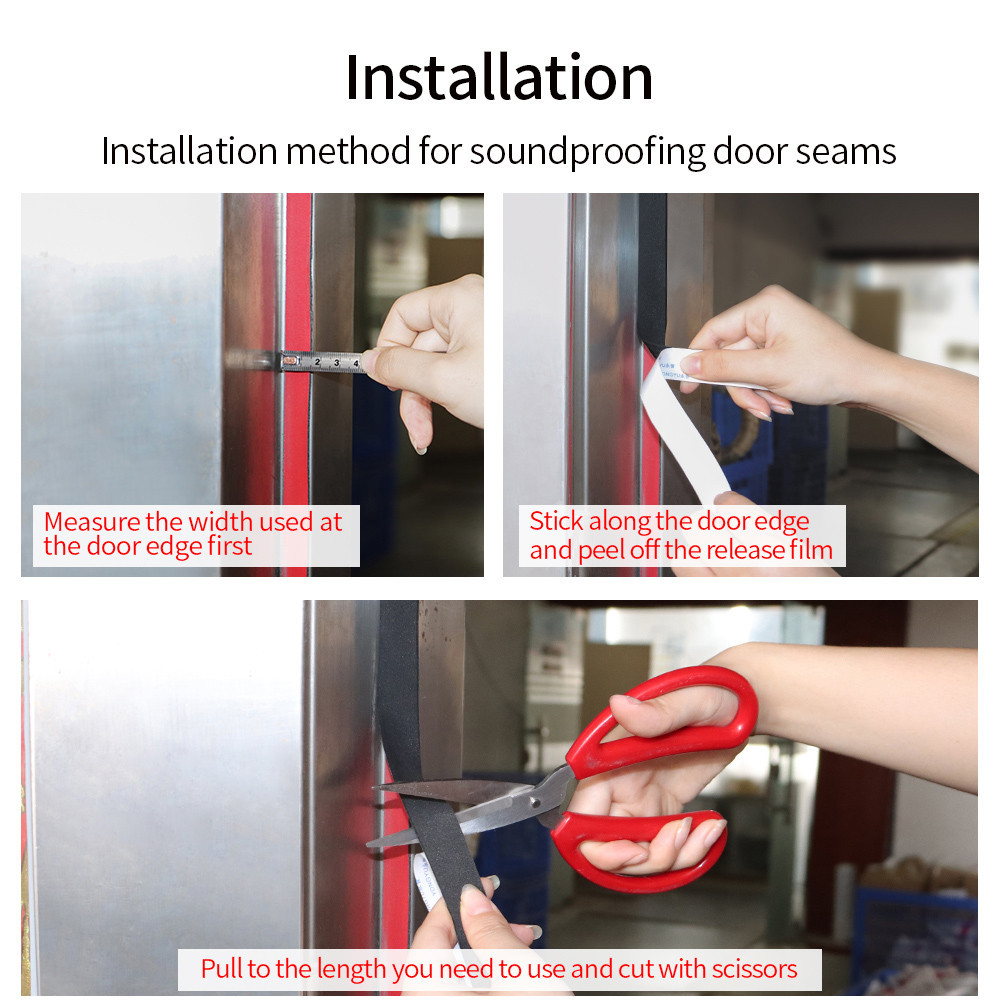 Installation

Installation method for soundproofing door seams

1 2 3 4

Measure the width used at the door edge first

Stick along the door edge and peel off the release film

Pull to the length you need to use and cut with scissors