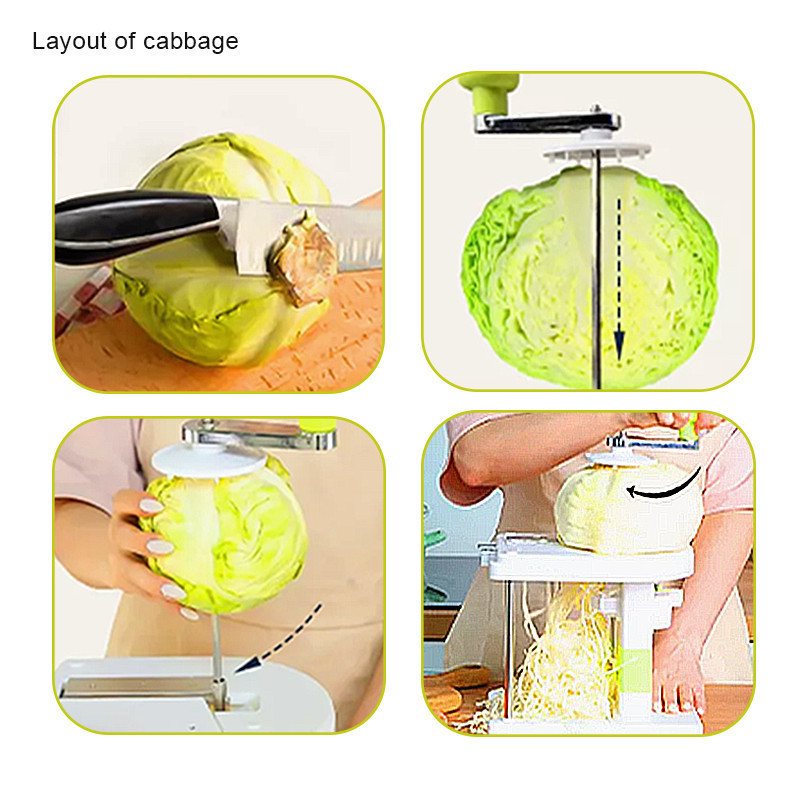 Layout of cabbage