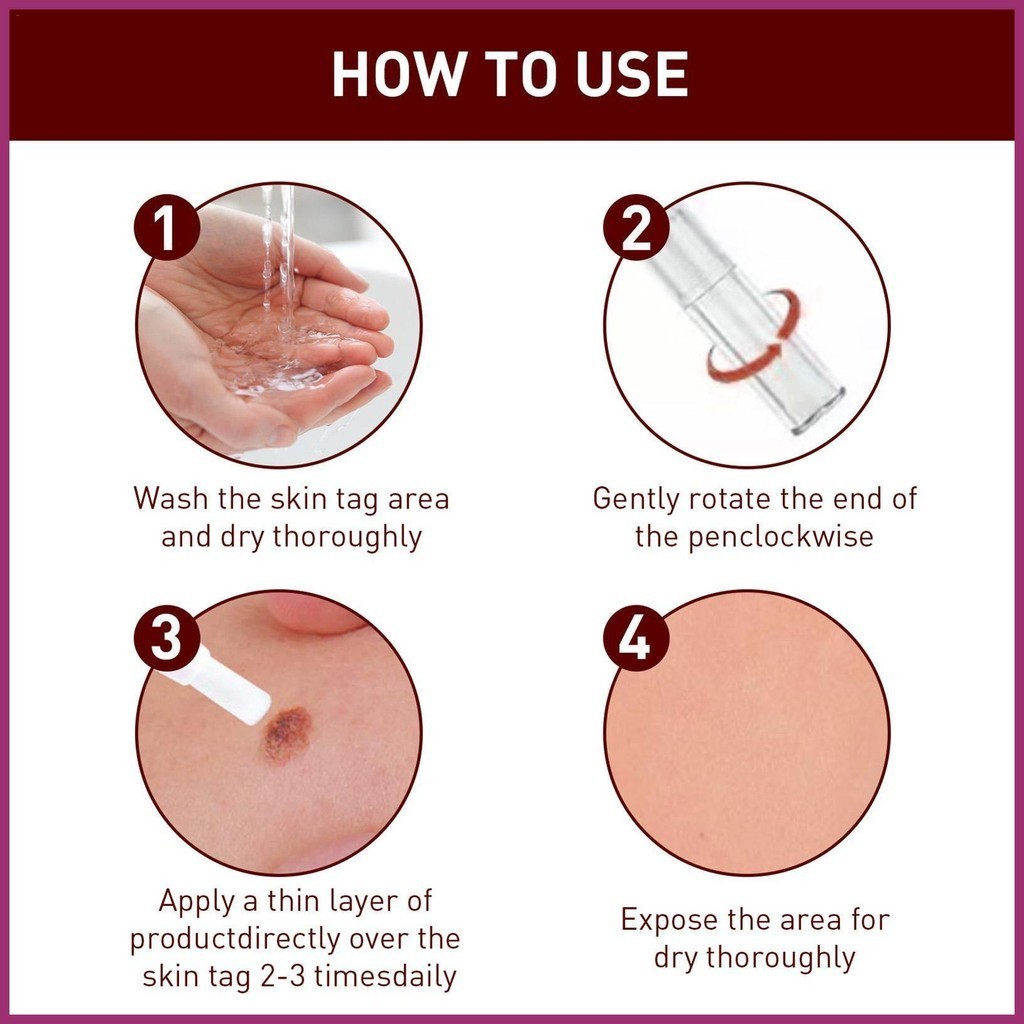 HOW TO USE

1

Wash the skin tag area and dry thoroughly

2

Gently rotate the end of the penclockwise

3

Apply a thin layer of productdirectly over the skin tag 2-3 timesdaily

4

Expose the area for dry thoroughly