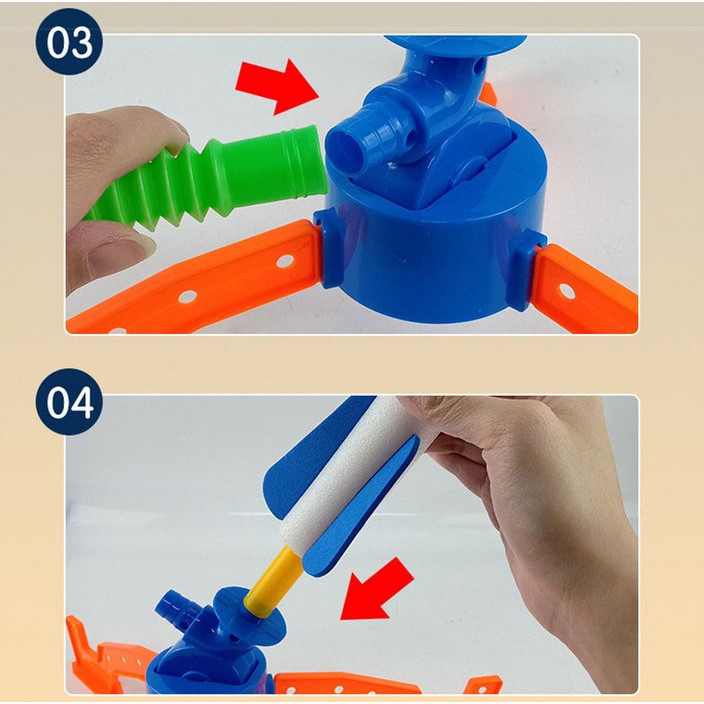 03

04