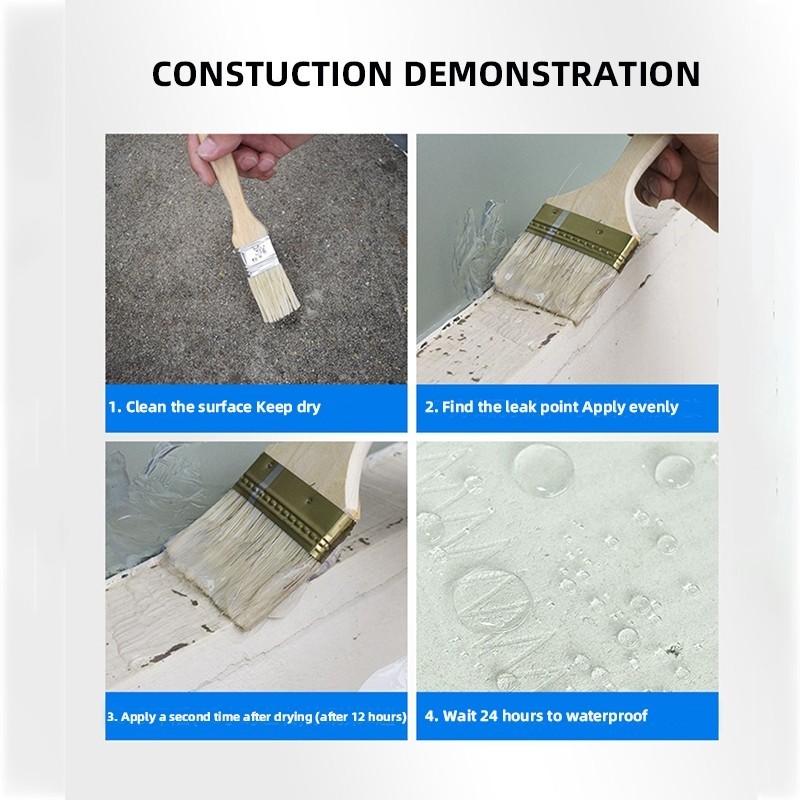 CONSTUCTION DEMONSTRATION

1. Clean the surface Keep dry

2. Find the leak point Apply evenly

3. Apply a second time after drying (after 12 hours)

4. Wait 24 hours to waterproof