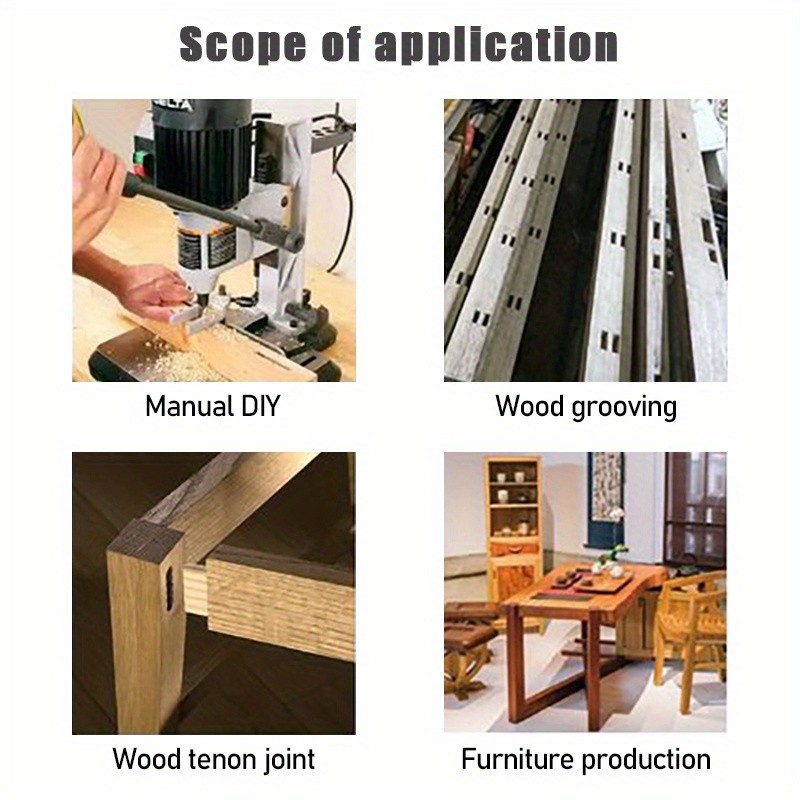 Scope of application

Manual DIY

Wood grooving

Wood tenon joint

Furniture production