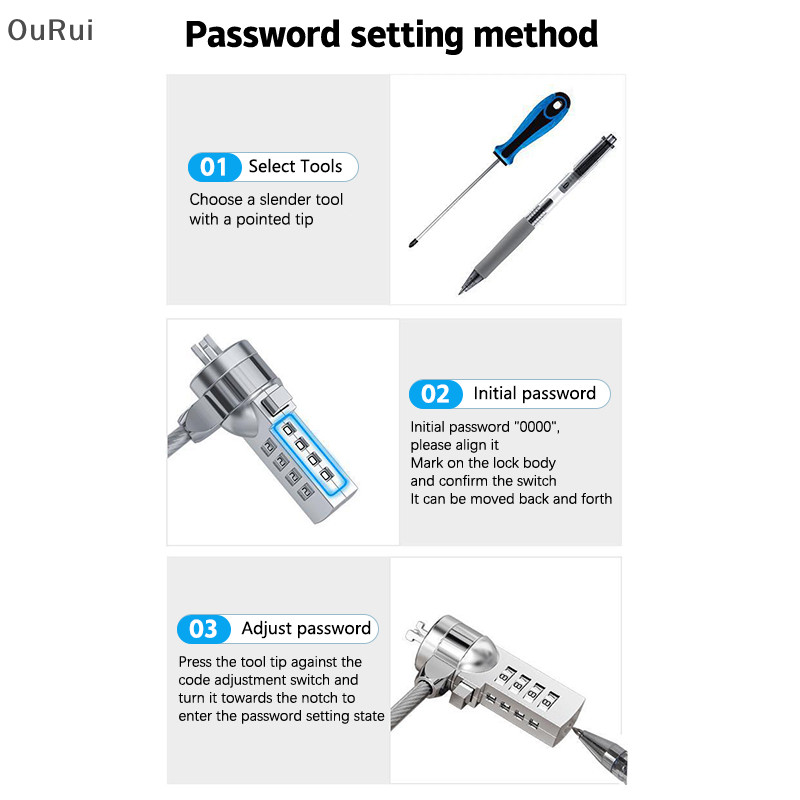 OuRui

Password setting method

01 Select Tools

Choose a slender tool with a pointed tip

02 Initial password

Initial password "0000", please align it
Mark on the lock body and confirm the switch
It can be moved back and forth

03 Adjust password

Press the tool tip against the code adjustment switch and turn it towards the notch to enter the password setting state