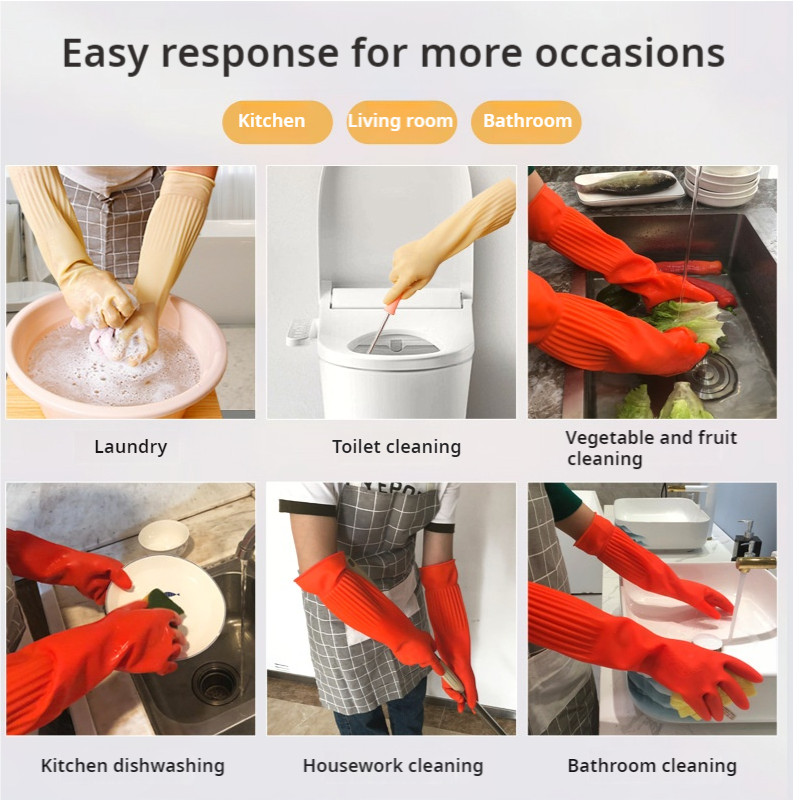 Easy response for more occasions

Kitchen

Living room

Bathroom

Laundry

Toilet cleaning

Vegetable and fruit cleaning

Kitchen dishwashing

Housework cleaning

Bathroom cleaning