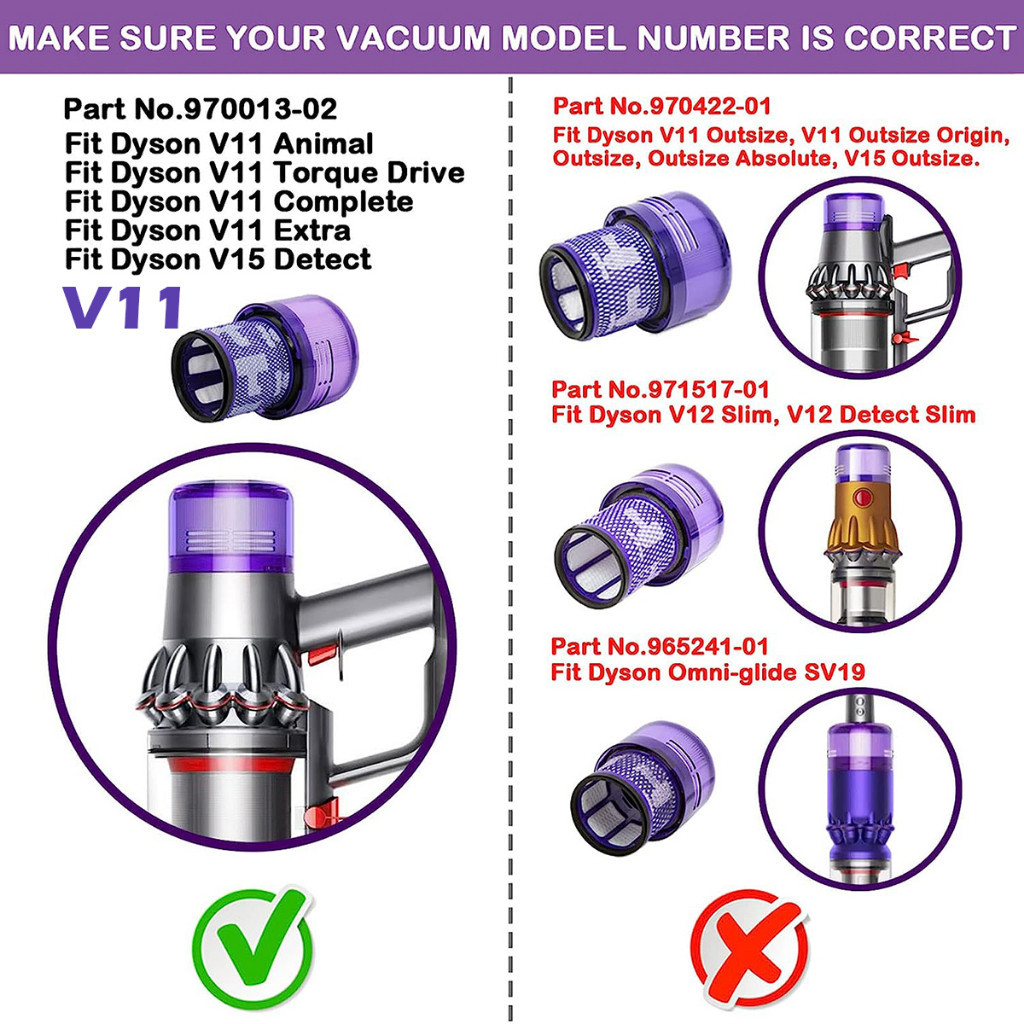 MAKE SURE YOUR VACUUM MODEL NUMBER IS CORRECT

Part No.970013-02
Fit Dyson V11 Animal
Fit Dyson V11 Torque Drive
Fit Dyson V11 Complete
Fit Dyson V11 Extra
Fit Dyson V15 Detect

V11

Part No.970422-01
Fit Dyson V11 Outsize, V11 Outsize Origin, Outsize, Outsize Absolute, V15 Outsize.

Part No.971517-01
Fit Dyson V12 Slim, V12 Detect Slim

Part No.965241-01
Fit Dyson Omni-glide SV19