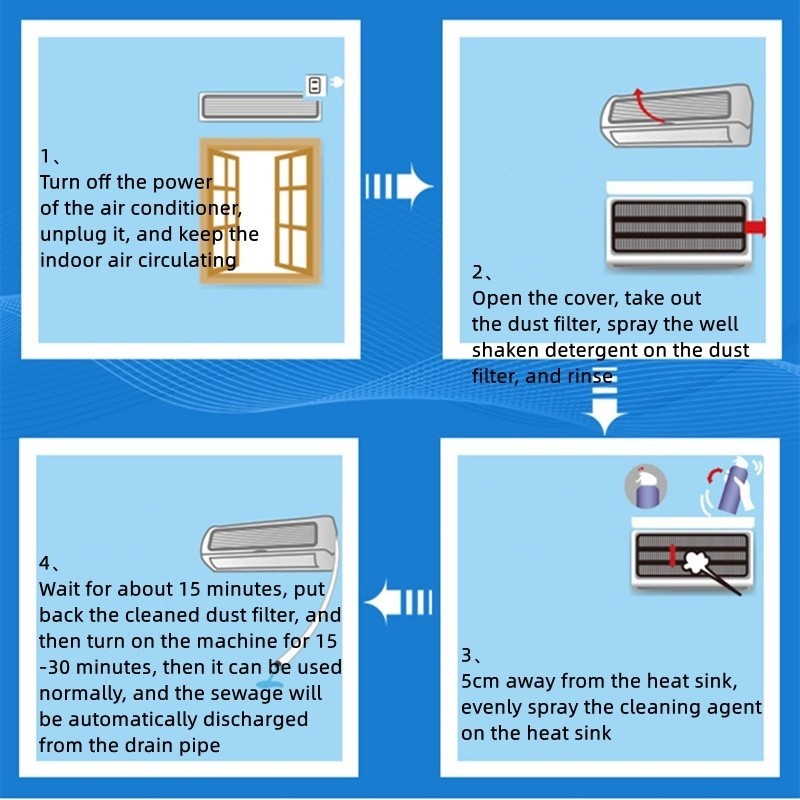 1、
Turn off the power of the air conditioner, unplug it, and keep the indoor air circulating

2、
Open the cover, take out the dust filter, spray the well shaken detergent on the dust filter, and rinse

3、
5cm away from the heat sink, evenly spray the cleaning agent on the heat sink

4、
Wait for about 15 minutes, put back the cleaned dust filter, and then turn on the machine for 15 -30 minutes, then it can be used normally, and the sewage will be automatically discharged from the drain pipe