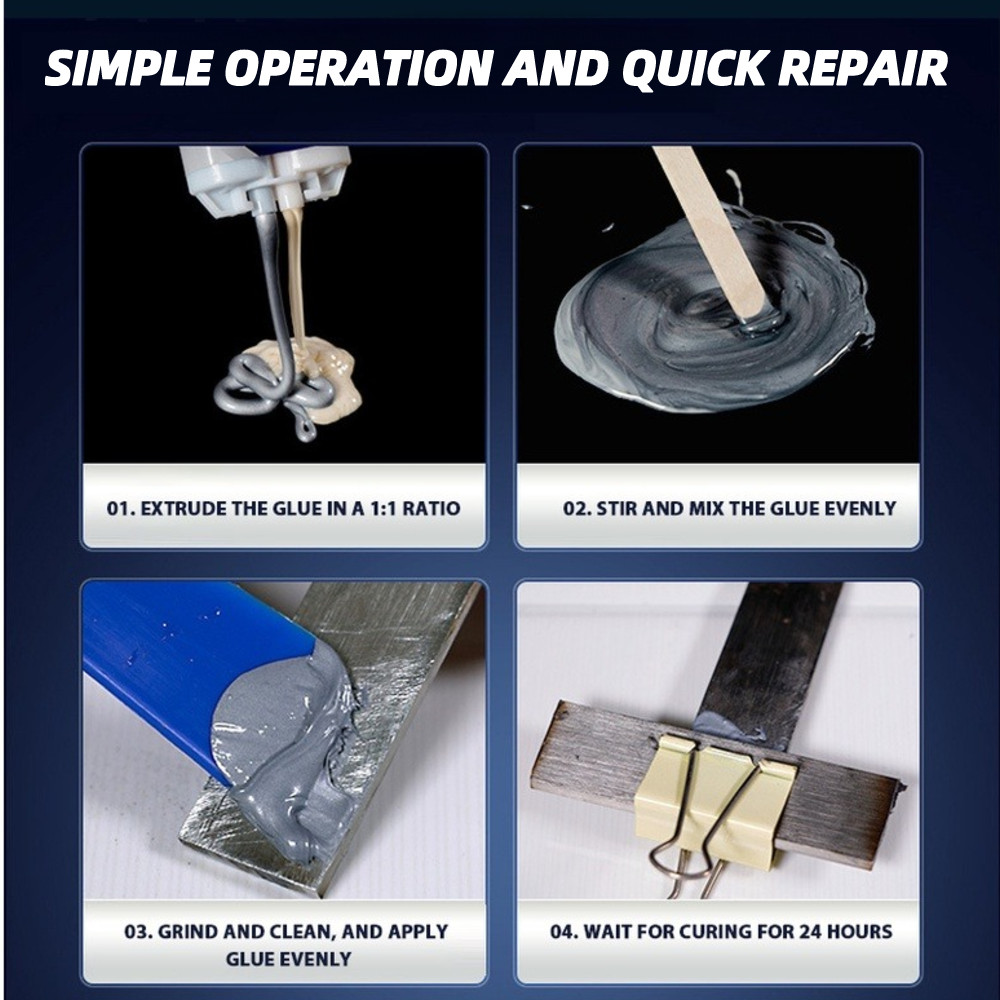 SIMPLE OPERATION AND QUICK REPAIR

01. EXTRUDE THE GLUE IN A 1:1 RATIO

02. STIR AND MIX THE GLUE EVENLY

03. GRIND AND CLEAN, AND APPLY GLUE EVENLY

04. WAIT FOR CURING FOR 24 HOURS