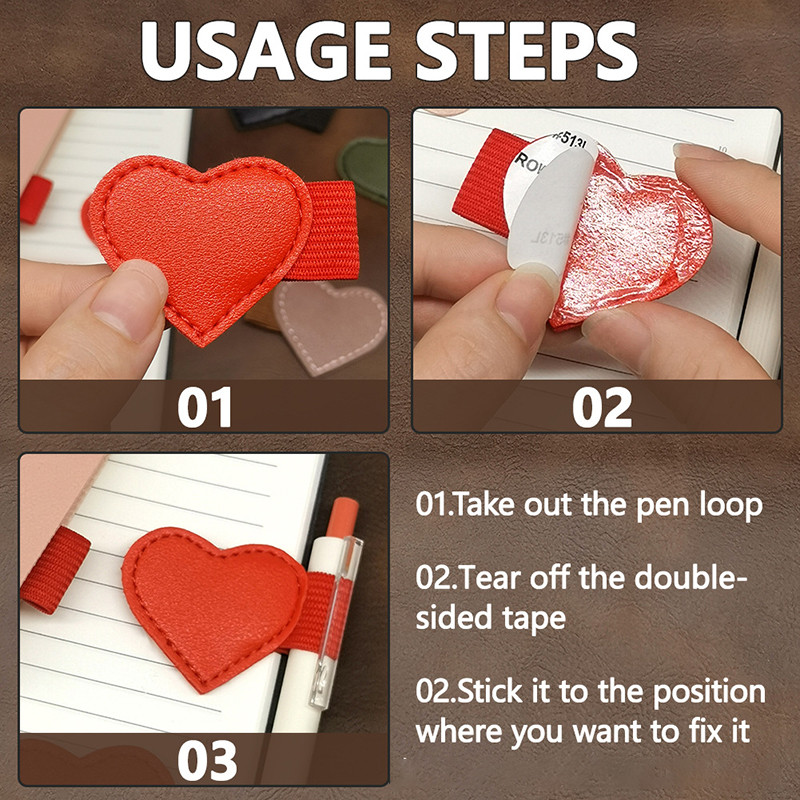 USAGE STEPS

01

02

03

01.Take out the pen loop

02.Tear off the double-sided tape

02.Stick it to the position where you want to fix it