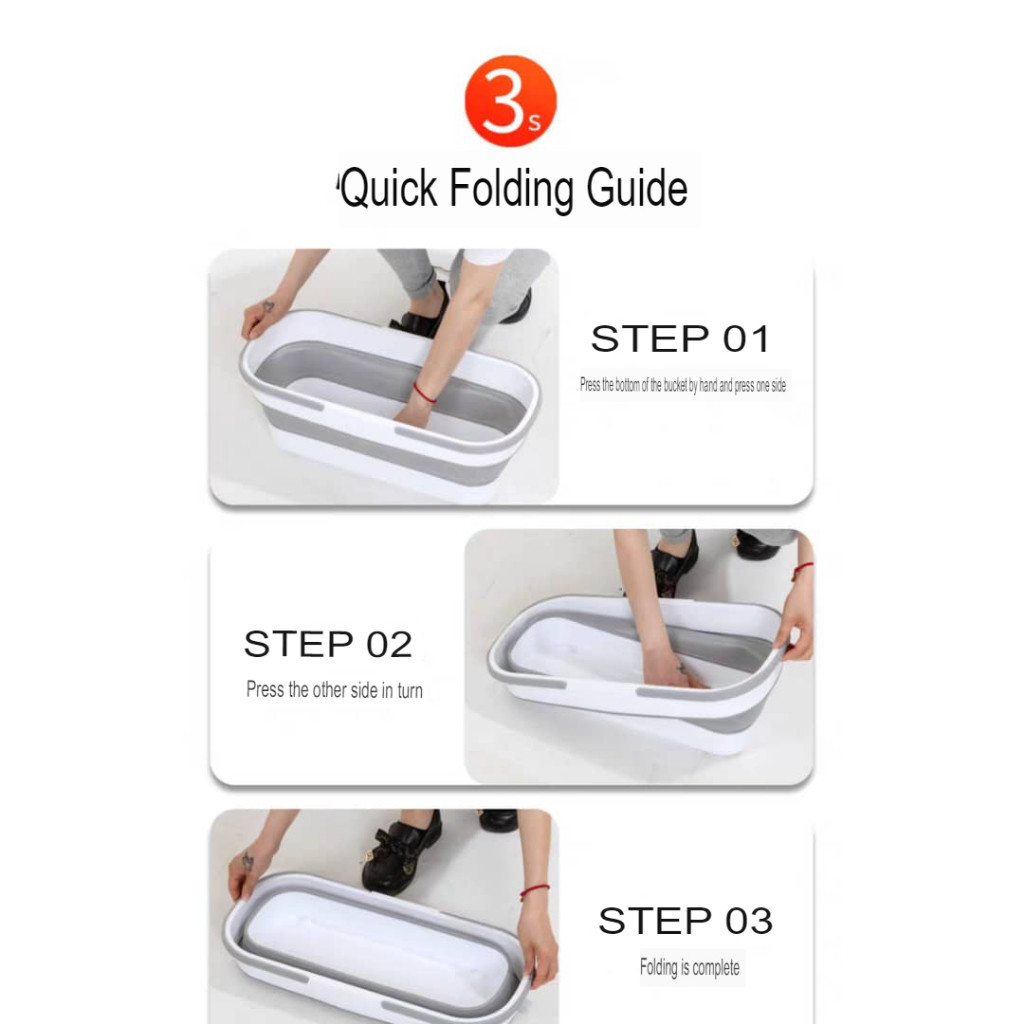 3s

Quick Folding Guide

STEP 01

Press the bottom of the bucket by hand and press one side

STEP 02

Press the other side in turn

STEP 03

Folding is complete