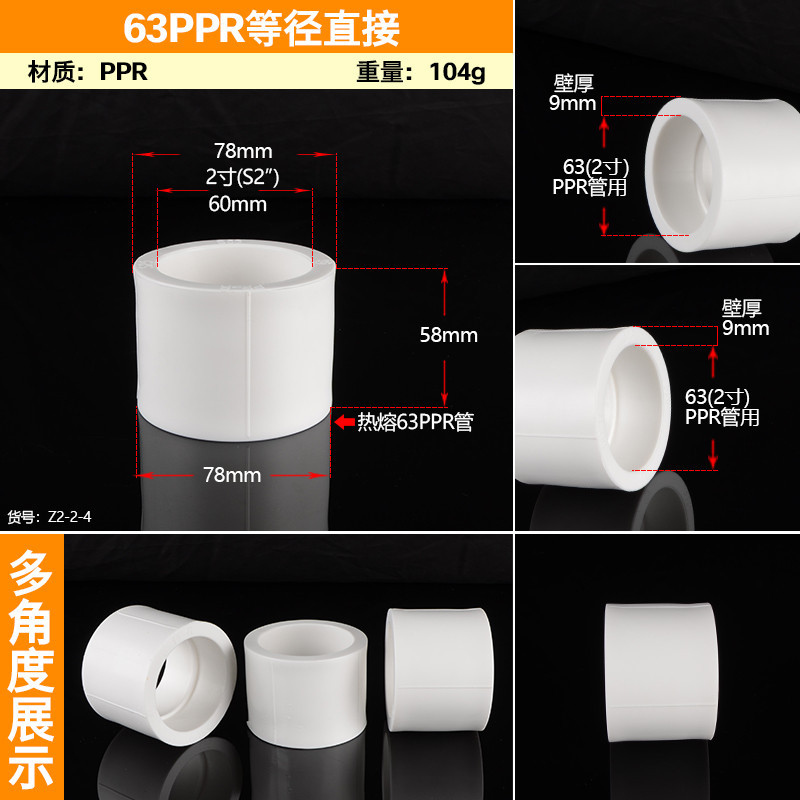 63PPR等径直接

材质：PPR　重量：104g

78mm
2寸(S2")
60mm

58mm

热熔63PPR管

78mm

货号：Z2-2-4

壁厚
9mm

63(2寸)
PPR管用

壁厚
9mm

63(2寸)
PPR管用

多角度展示