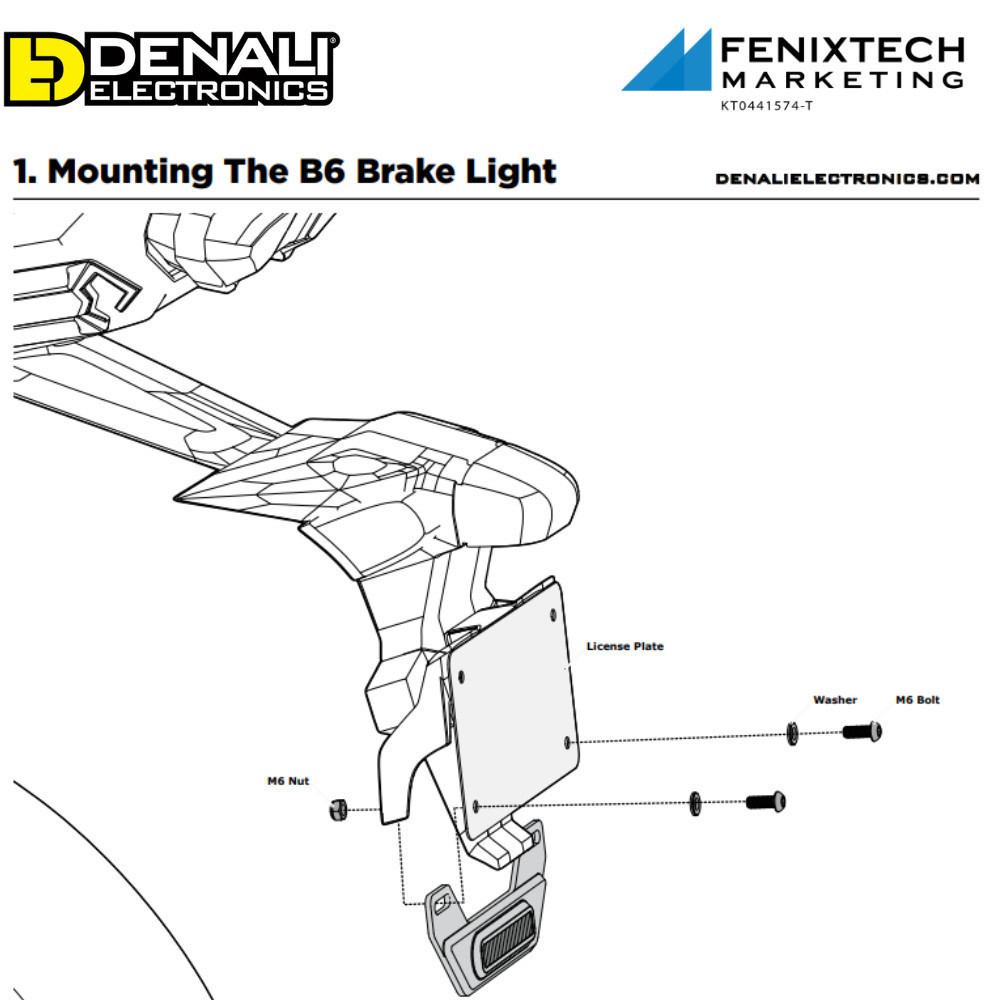 DENALI ELECTRONICS

FENIXTECH MARKETING
KT0441574-T

1. Mounting The B6 Brake Light

DENALIELECTRONICS.COM

License Plate

Washer

M6 Bolt

M6 Nut