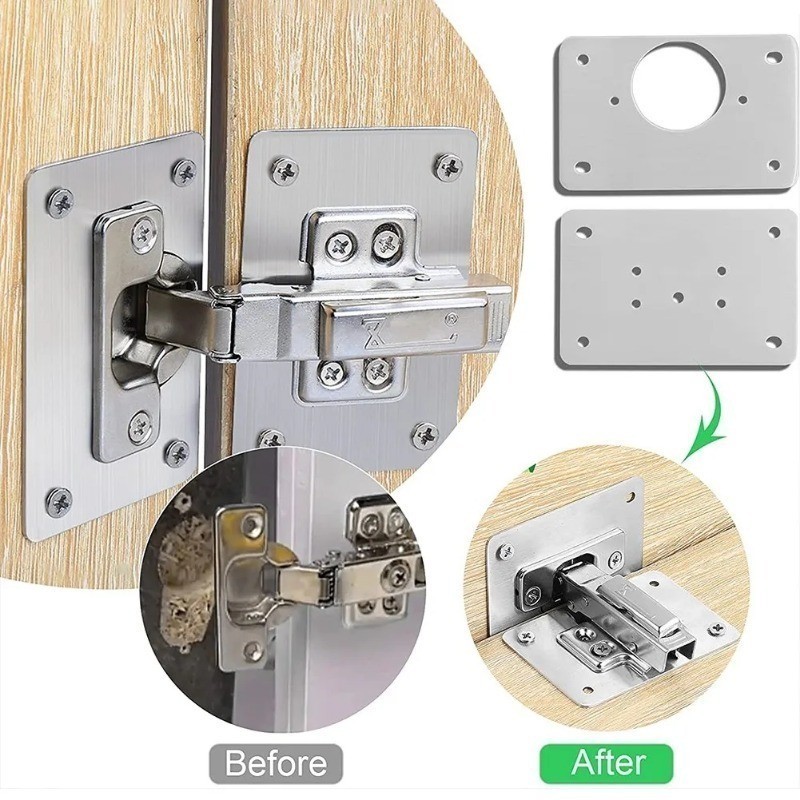 Before

After