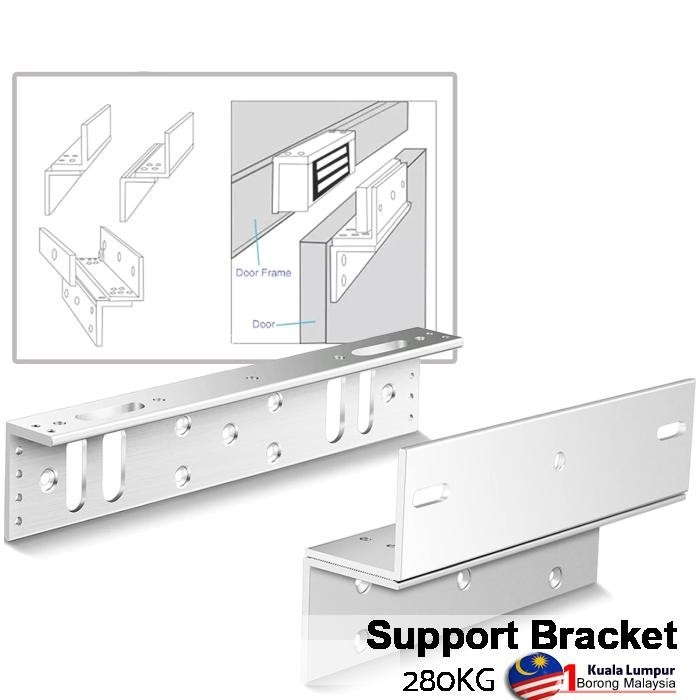 Door Frame

Door

Support Bracket

280KG

1 Kuala Lumpur Borong Malaysia