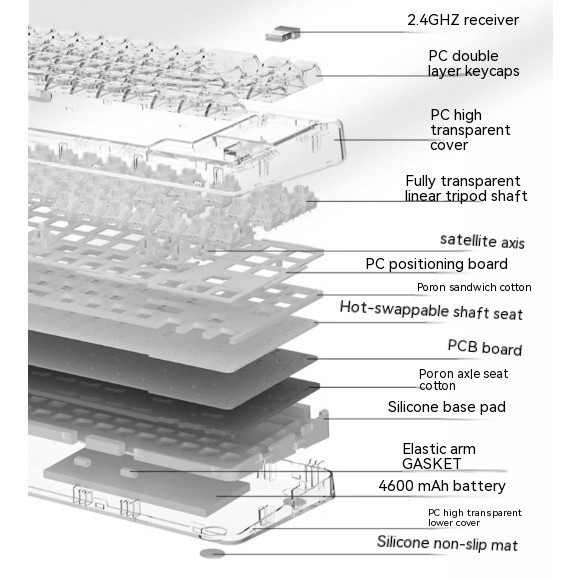 2.4GHZ receiver

PC double layer keycaps

PC high transparent cover

Fully transparent linear tripod shaft

satellite axis

PC positioning board

Poron sandwich cotton

Hot-swappable shaft seat

PCB board

Poron axle seat cotton

Silicone base pad

Elastic arm GASKET

4600 mAh battery

PC high transparent lower cover

Silicone non-slip mat