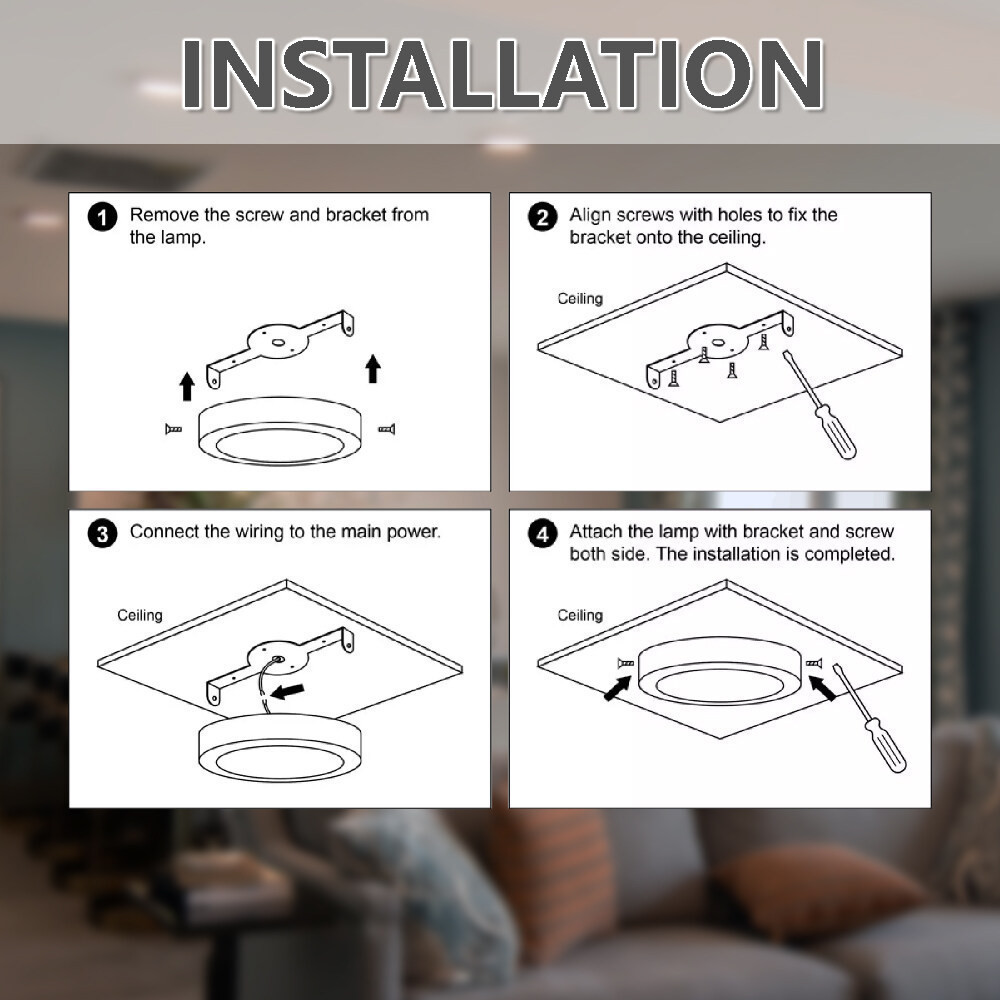 INSTALLATION

1 Remove the screw and bracket from the lamp.

2 Align screws with holes to fix the bracket onto the ceiling.

Ceiling

3 Connect the wiring to the main power.

Ceiling

4 Attach the lamp with bracket and screw both side. The installation is completed.

Ceiling