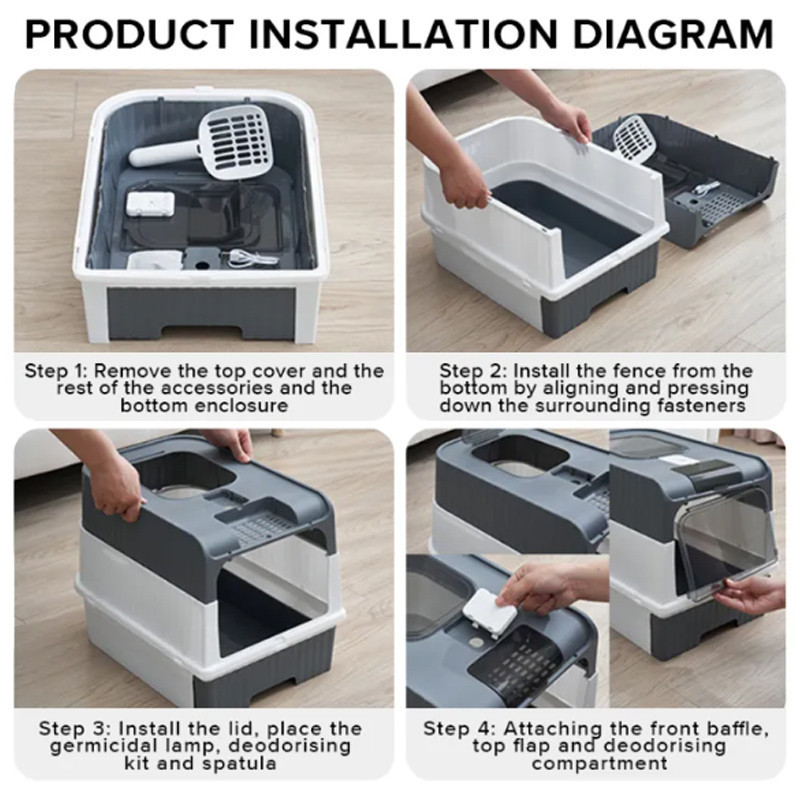 PRODUCT INSTALLATION DIAGRAM

Step 1: Remove the top cover and the rest of the accessories and the bottom enclosure

Step 2: Install the fence from the bottom by aligning and pressing down the surrounding fasteners

Step 3: Install the lid, place the germicidal lamp, deodorising kit and spatula

Step 4: Attaching the front baffle, top flap and deodorising compartment