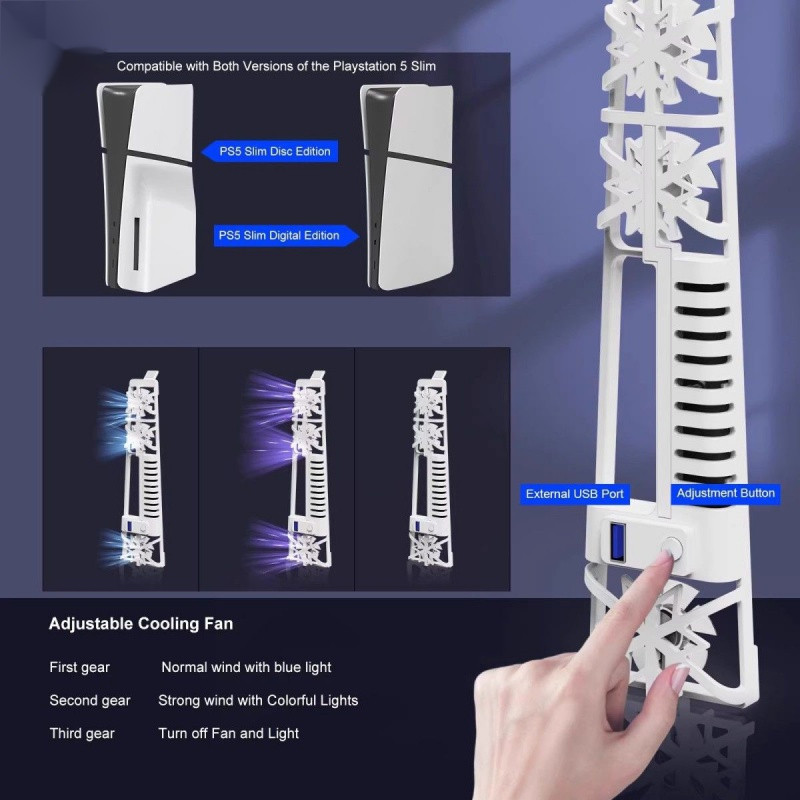 Compatible with Both Versions of the Playstation 5 Slim

PS5 Slim Disc Edition

PS5 Slim Digital Edition

External USB Port

Adjustment Button

Adjustable Cooling Fan

First gear Normal wind with blue light

Second gear Strong wind with Colorful Lights

Third gear Turn off Fan and Light