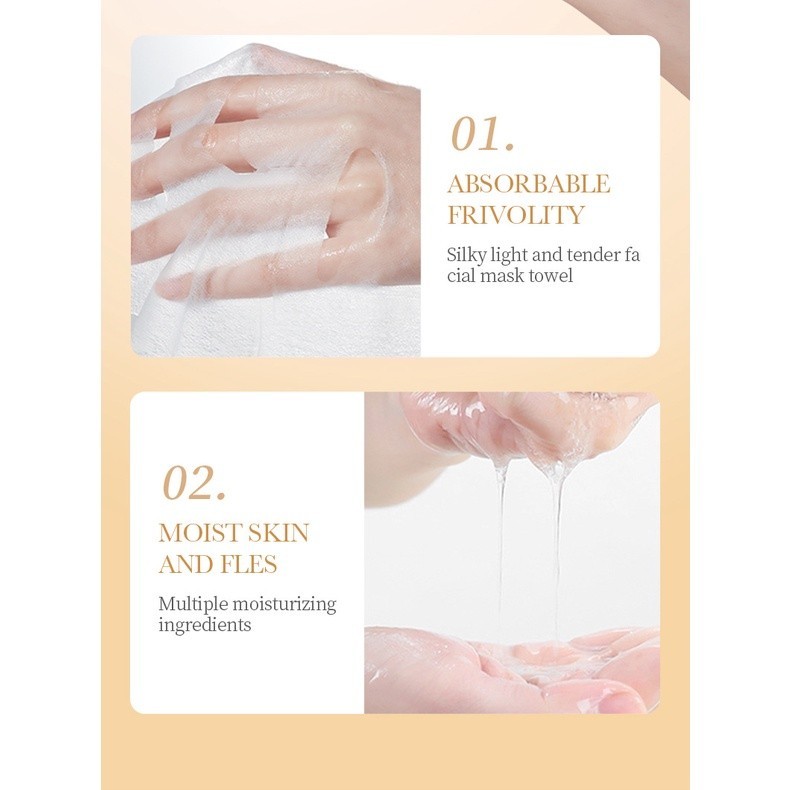 01.

ABSORBABLE FRIVOLITY

Silky light and tender fa cial mask towel

02.

MOIST SKIN AND FLES

Multiple moisturizing ingredients