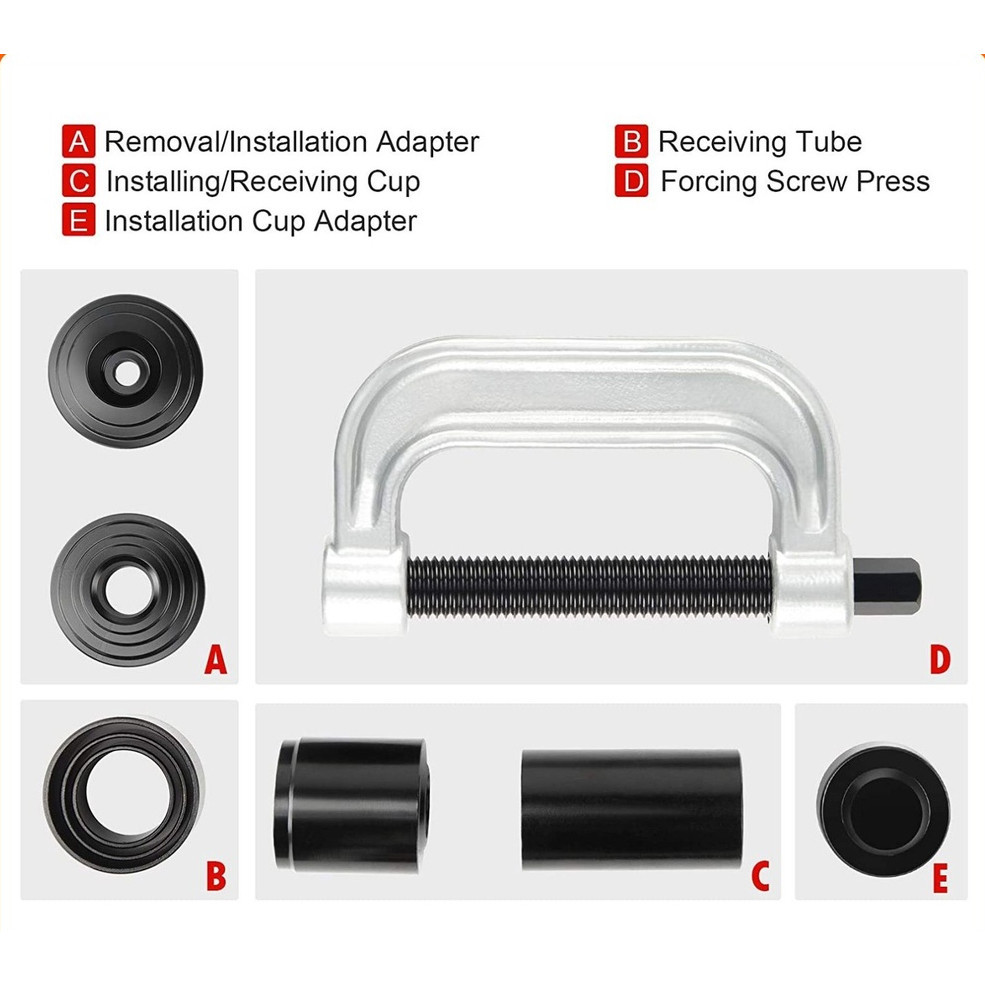 A Removal/Installation Adapter
C Installing/Receiving Cup
E Installation Cup Adapter

B Receiving Tube
D Forcing Screw Press

A

D

B

C

E