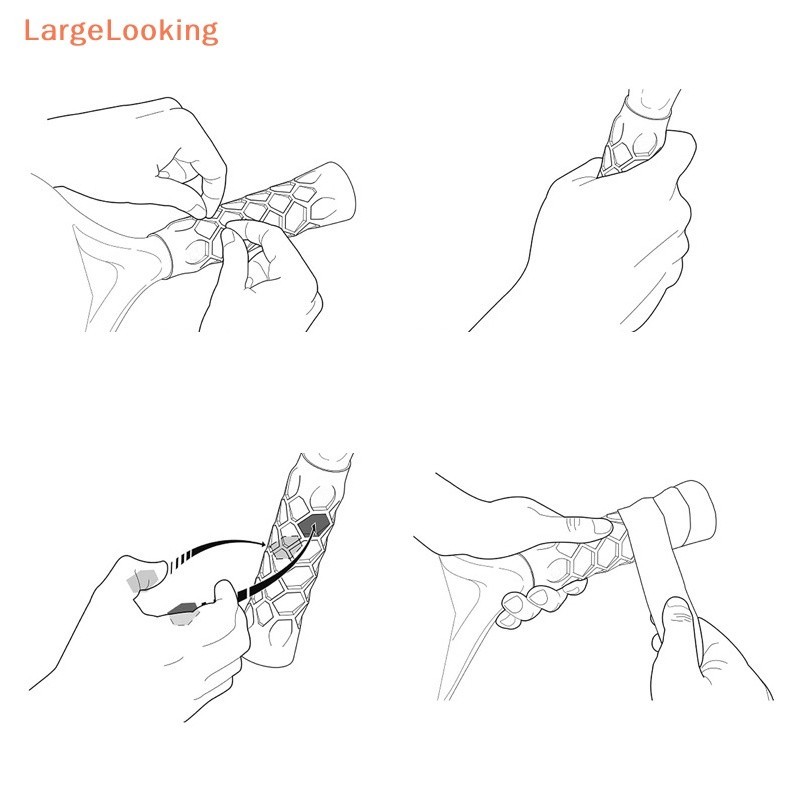 LargeLooking