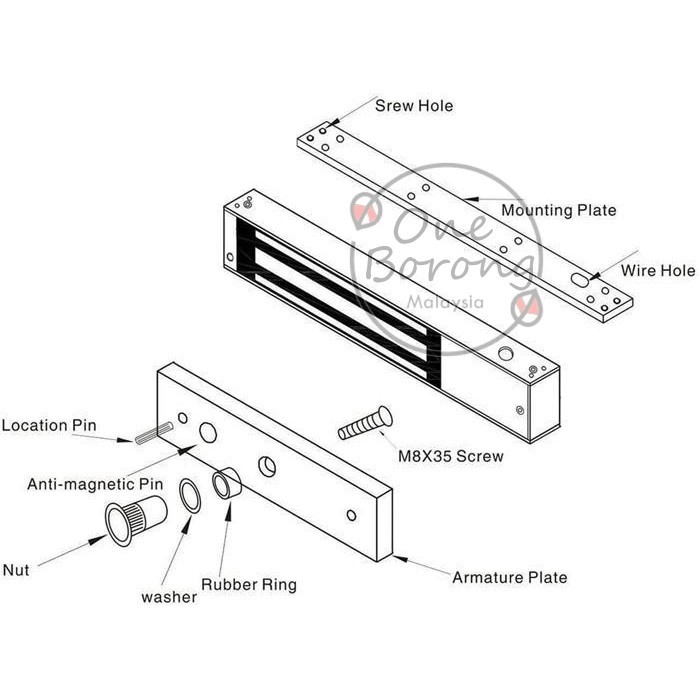 Srew Hole

Mounting Plate

Wire Hole

One Borong Malaysia

Location Pin

M8X35 Screw

Anti-magnetic Pin

Nut

washer

Rubber Ring

Armature Plate