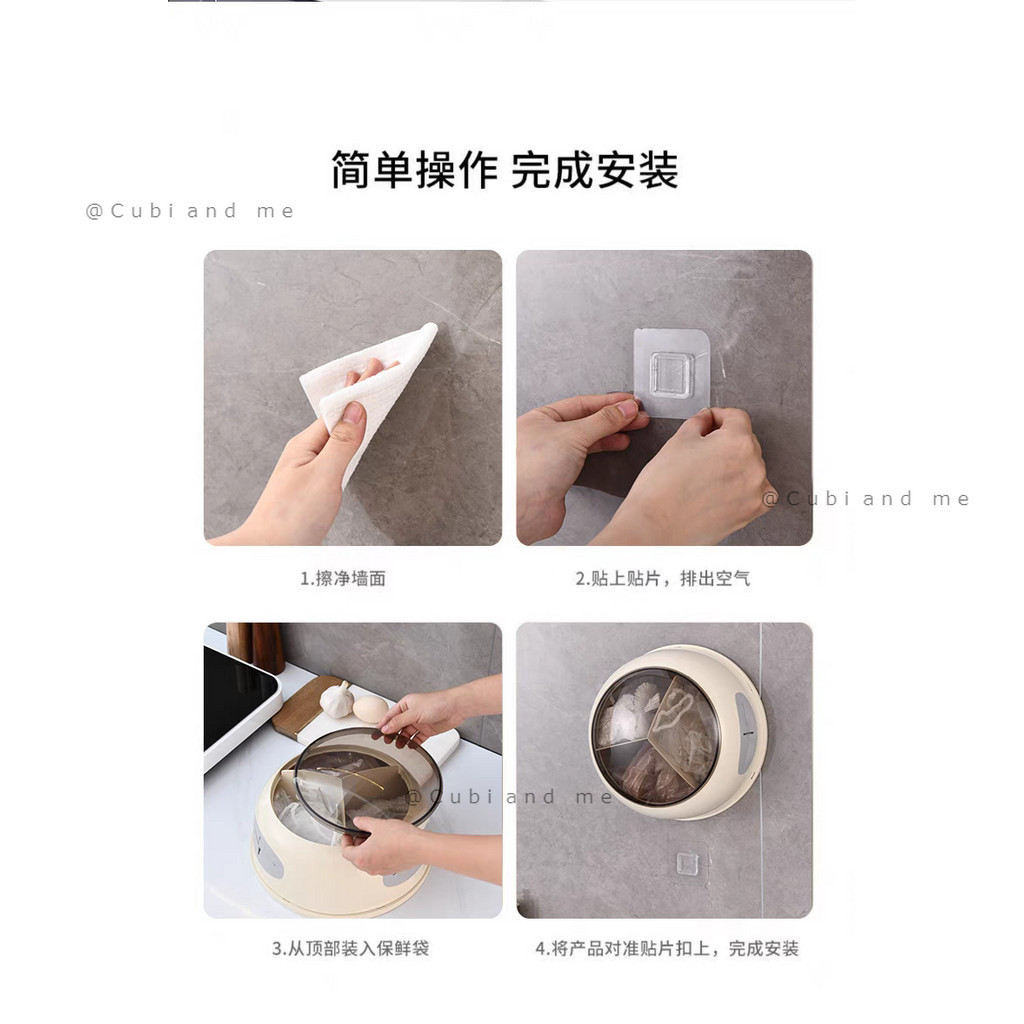 简单操作 完成安装

@Cubi and me

@Cubi and me

1.擦净墙面

2.贴上贴片，排出空气

@Cubi and me

3.从顶部装入保鲜袋

4.将产品对准贴片扣上，完成安装