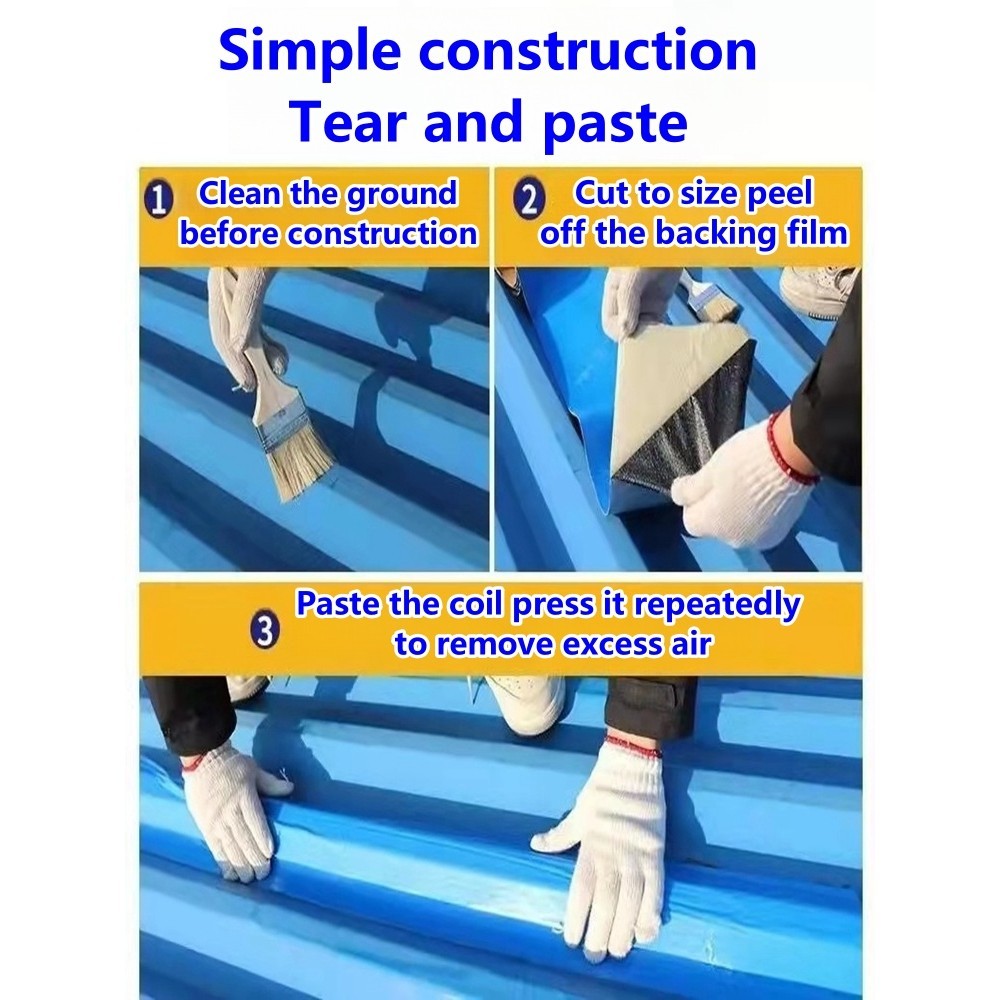 Simple construction
Tear and paste

1 Clean the ground before construction

2 Cut to size peel off the backing film

3 Paste the coil press it repeatedly to remove excess air