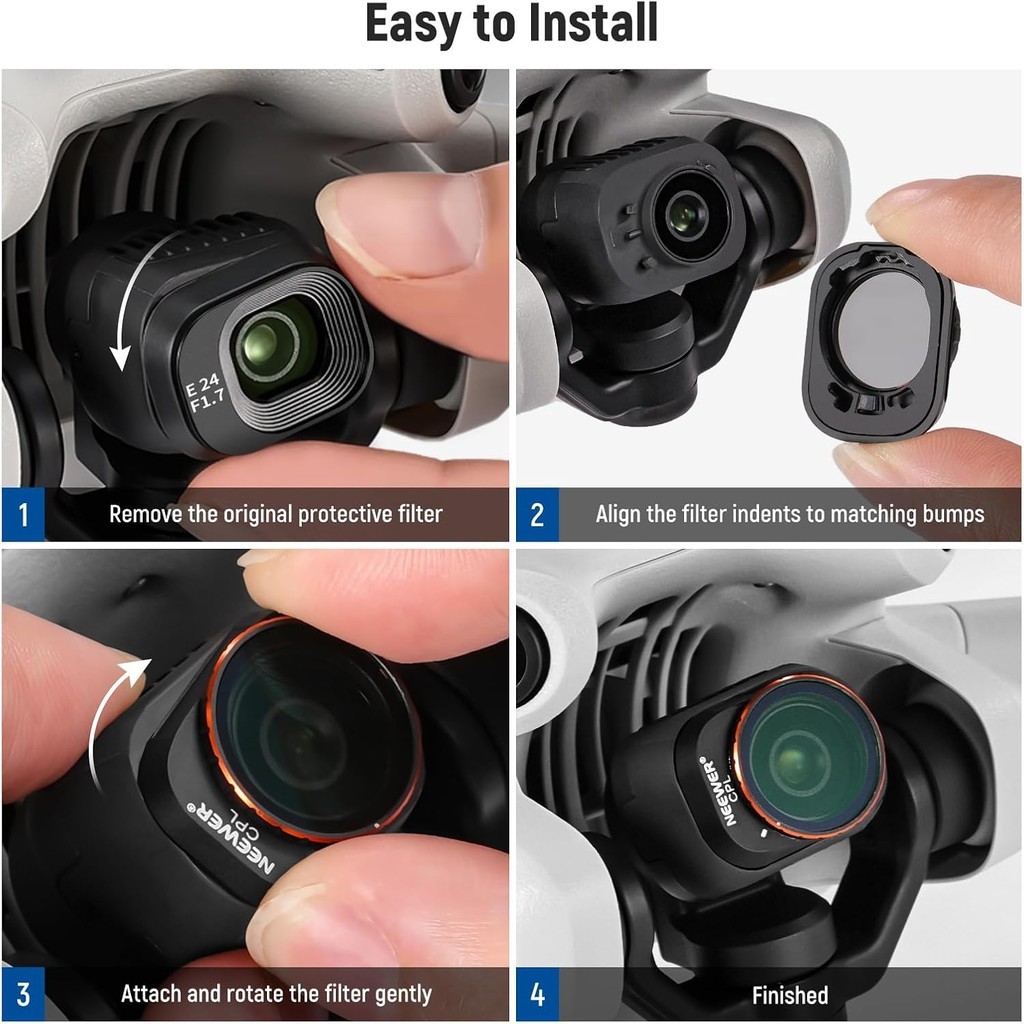 Easy to Install

E 24
F1.7

1 Remove the original protective filter

2 Align the filter indents to matching bumps

NEEWER®
CPL

3 Attach and rotate the filter gently

NEEWER®
CPL

4 Finished