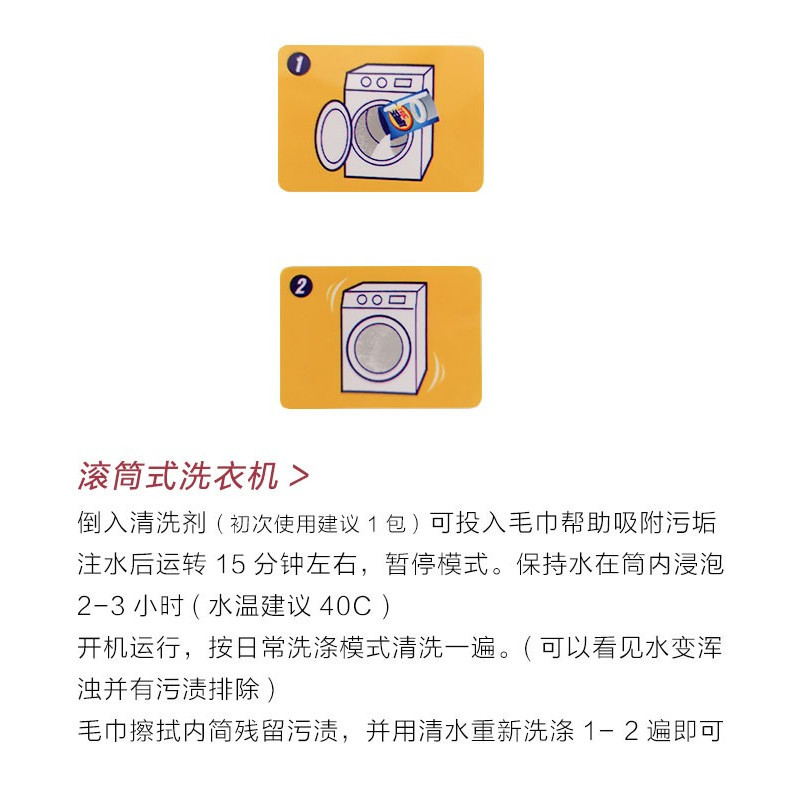 1

2

滚筒式洗衣机 >

倒入清洗剂（初次使用建议 1 包）可投入毛巾帮助吸附污垢
注水后运转 15 分钟左右，暂停模式。保持水在筒内浸泡 2-3 小时（水温建议 40C）
开机运行，按日常洗涤模式清洗一遍。（可以看见水变浑浊并有污渍排除）
毛巾擦拭内筒残留污渍，并用清水重新洗涤 1- 2 遍即可