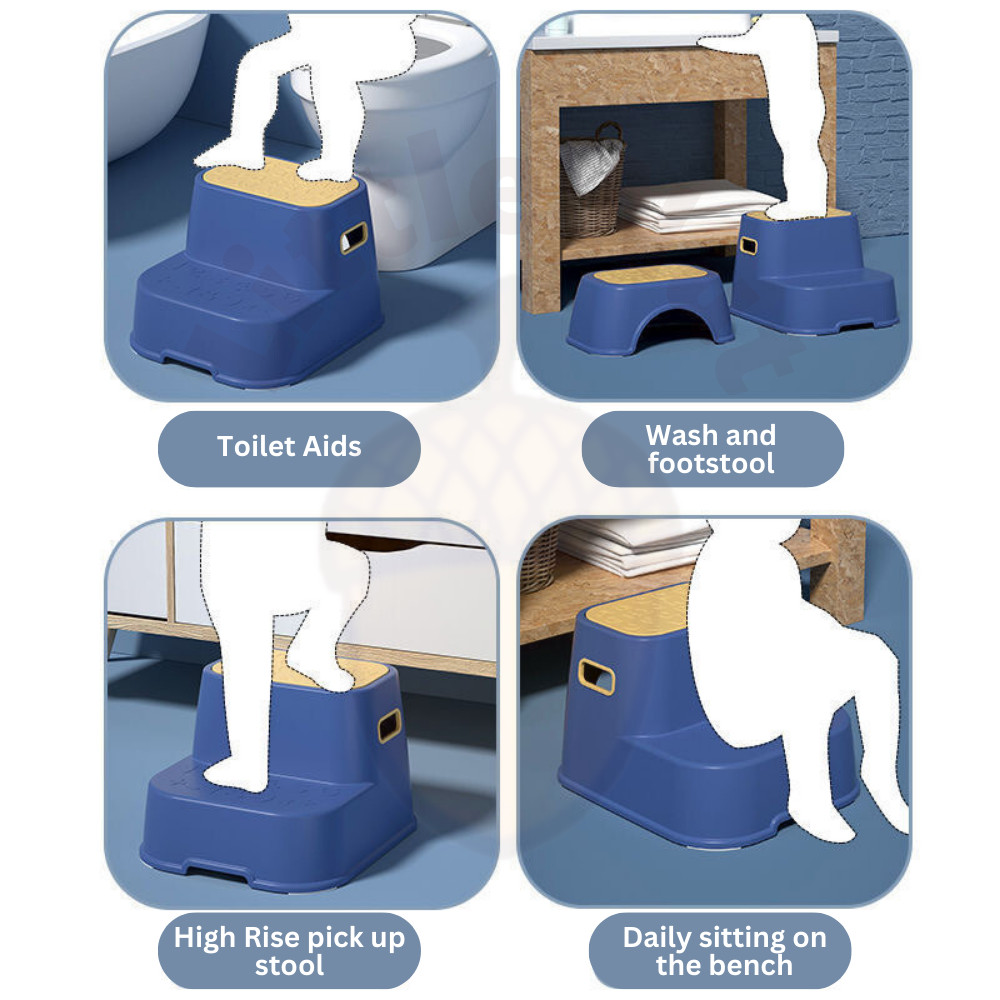 Toilet Aids

Wash and footstool

High Rise pick up stool

Daily sitting on the bench